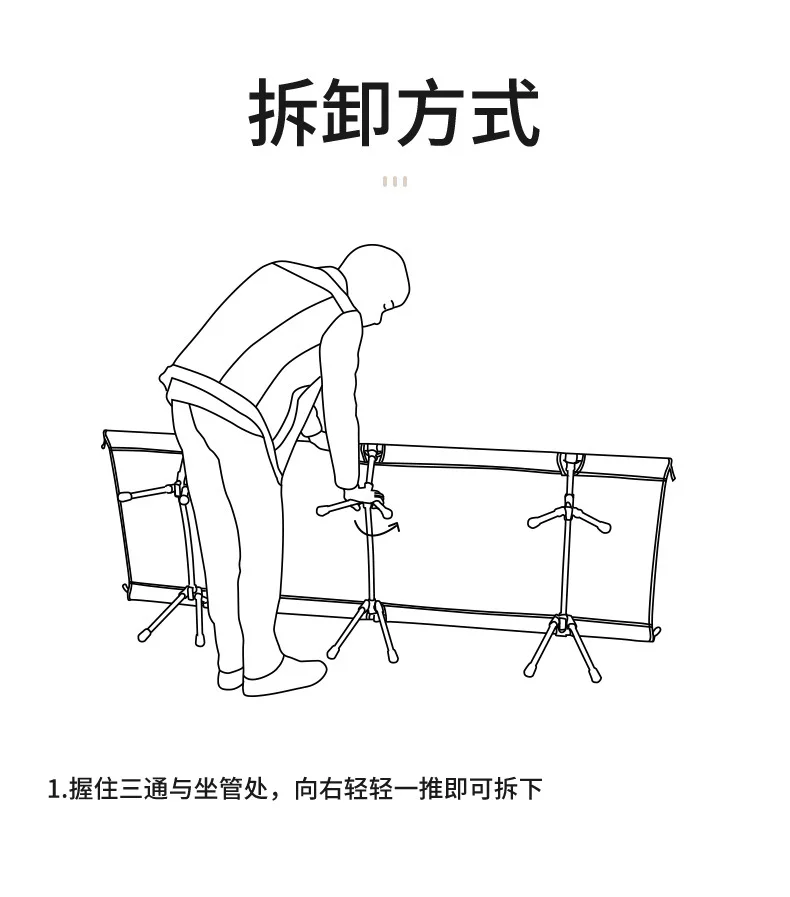 拆卸方式

1.握住三通与坐管处，向右轻轻一推即可拆下