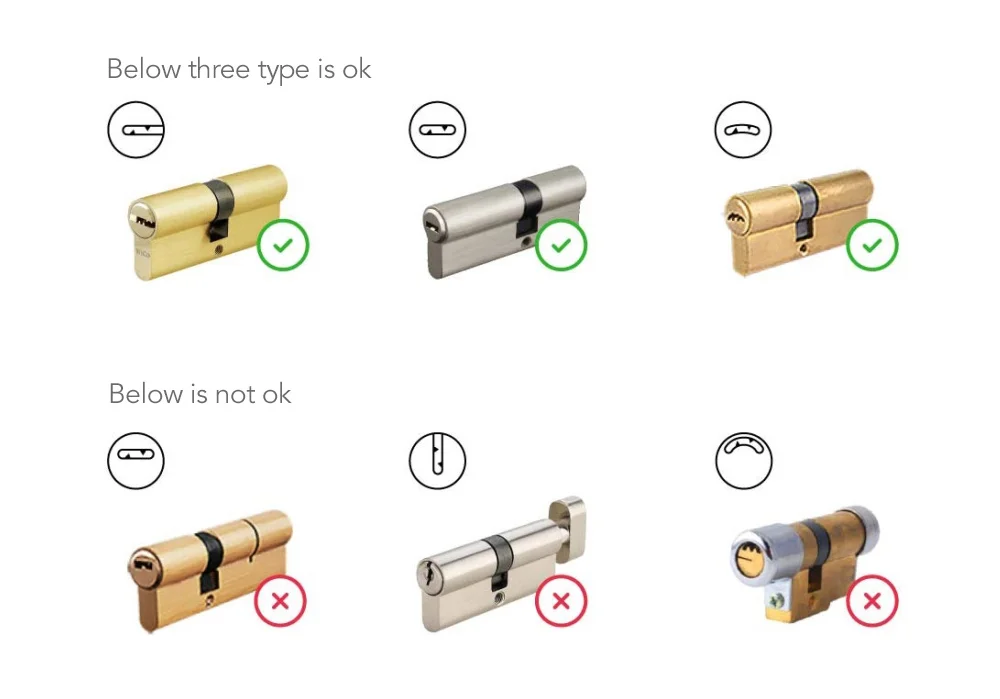 Below three type is ok

Below is not ok