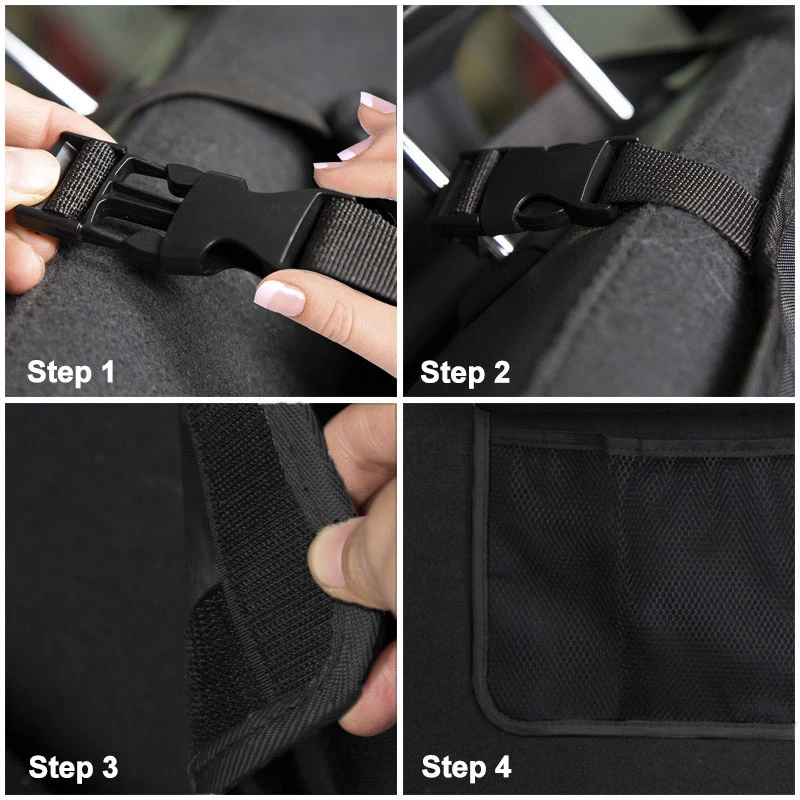 Step 1

Step 2

Step 3

Step 4