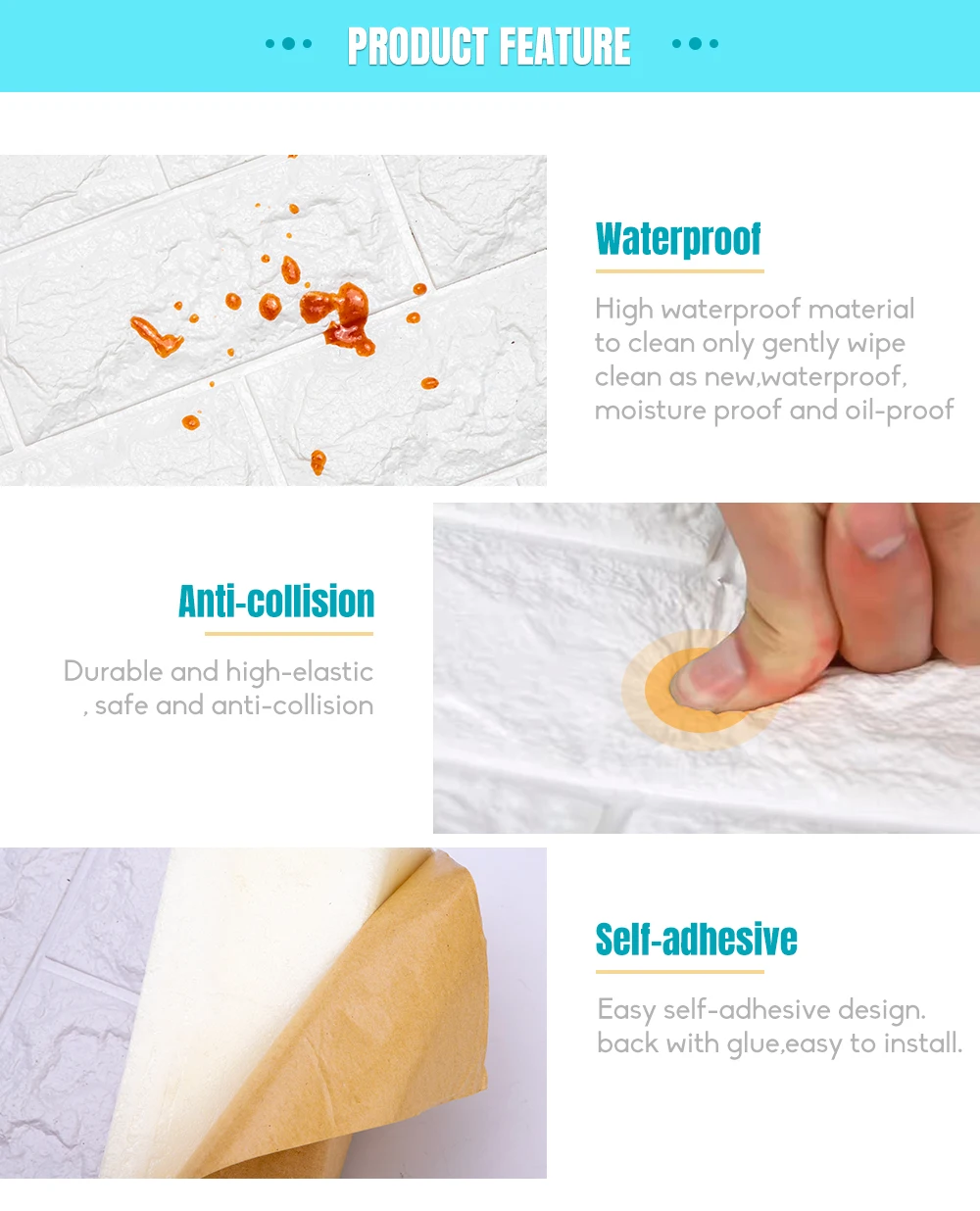 PRODUCT FEATURE

Waterproof

High waterproof material to clean only gently wipe clean as new,waterproof, moisture proof and oil-proof

Anti-collision

Durable and high-elastic , safe and anti-collision

Self-adhesive

Easy self-adhesive design. back with glue,easy to install.