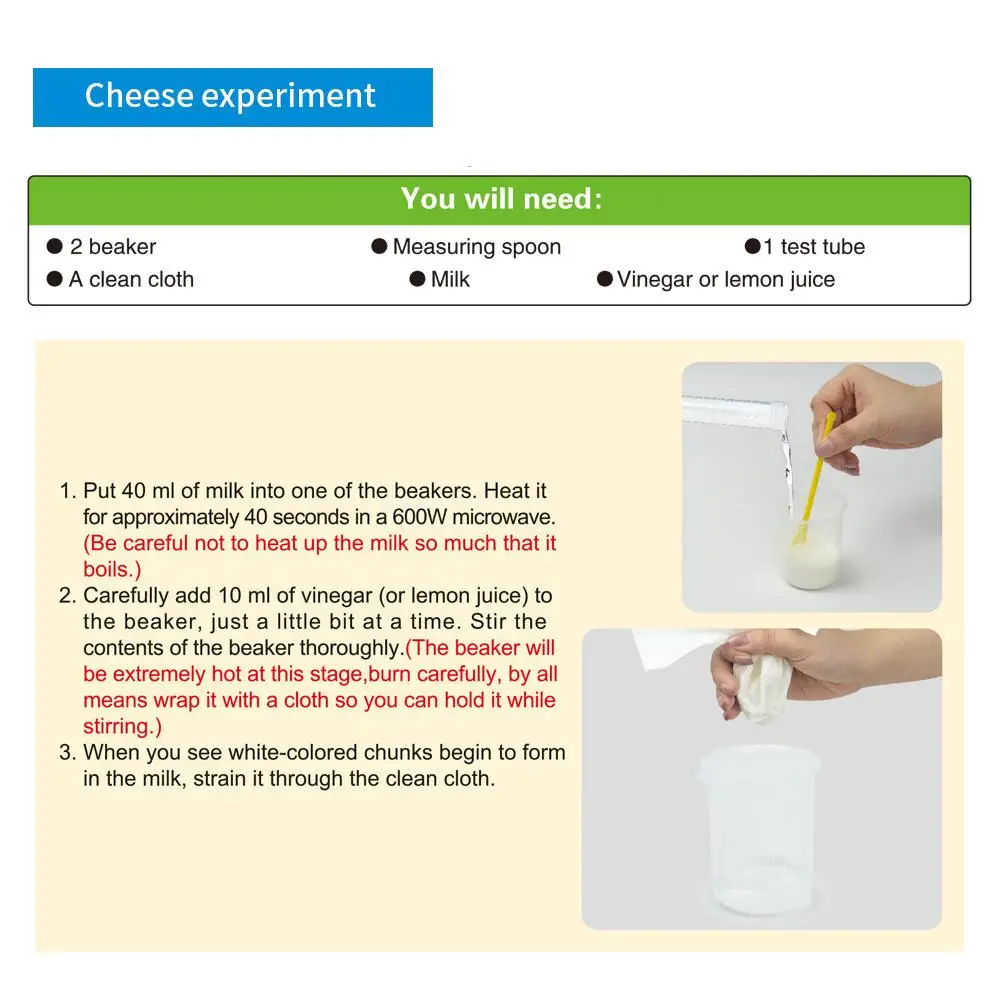 Cheese experiment

You will need:

● 2 beaker ● Measuring spoon ● 1 test tube
● A clean cloth ● Milk ● Vinegar or lemon juice

1. Put 40 ml of milk into one of the beakers. Heat it for approximately 40 seconds in a 600W microwave. (Be careful not to heat up the milk so much that it boils.)
2. Carefully add 10 ml of vinegar (or lemon juice) to the beaker, just a little bit at a time. Stir the contents of the beaker thoroughly.(The beaker will be extremely hot at this stage,burn carefully, by all means wrap it with a cloth so you can hold it while stirring.)
3. When you see white-colored chunks begin to form in the milk, strain it through the clean cloth.