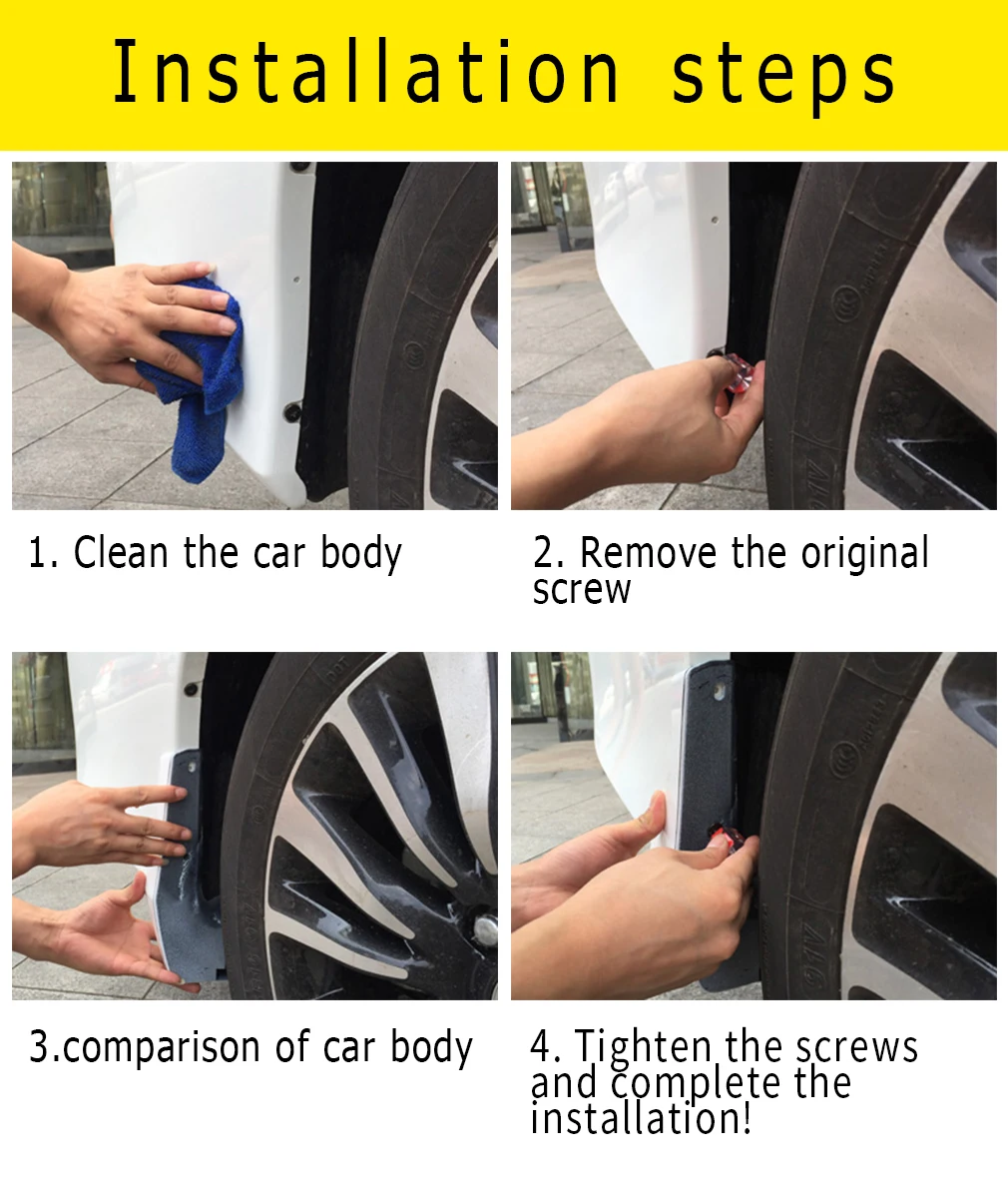 Installation steps

1. Clean the car body

2. Remove the original screw

3.comparison of car body

4. Tighten the screws and complete the installation!