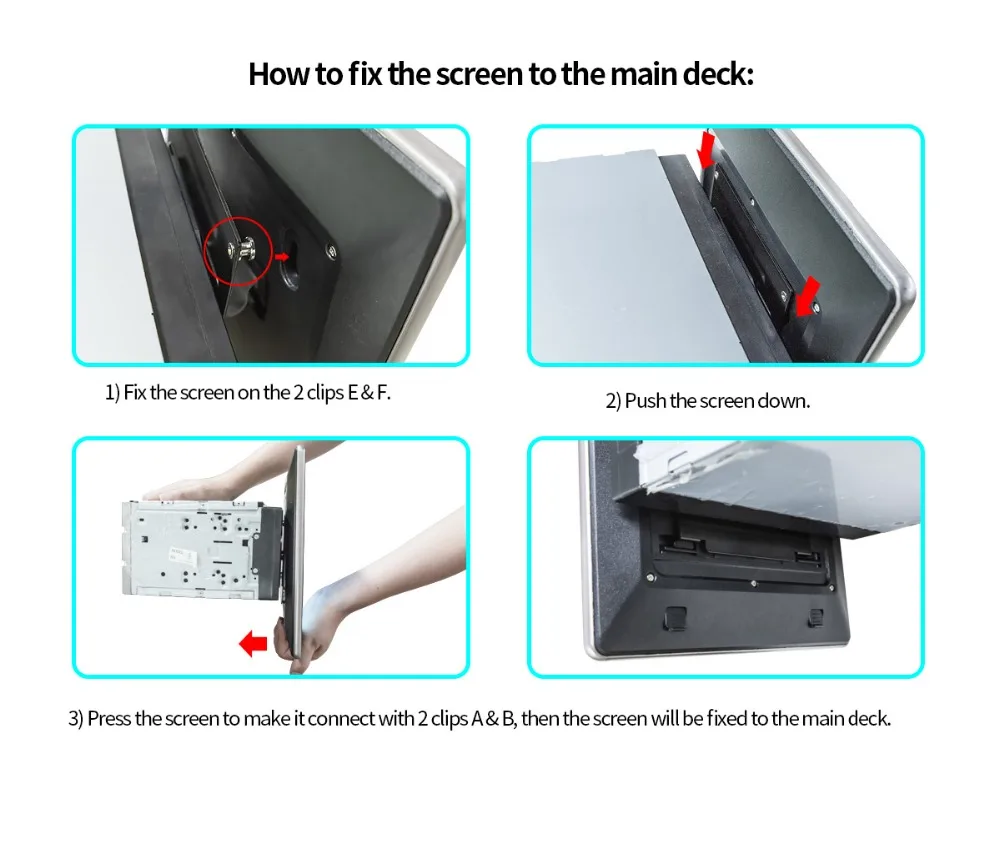 How to fix the screen to the main deck:

1) Fix the screen on the 2 clips E & F.

2) Push the screen down.

3) Press the screen to make it connect with 2 clips A & B, then the screen will be fixed to the main deck.