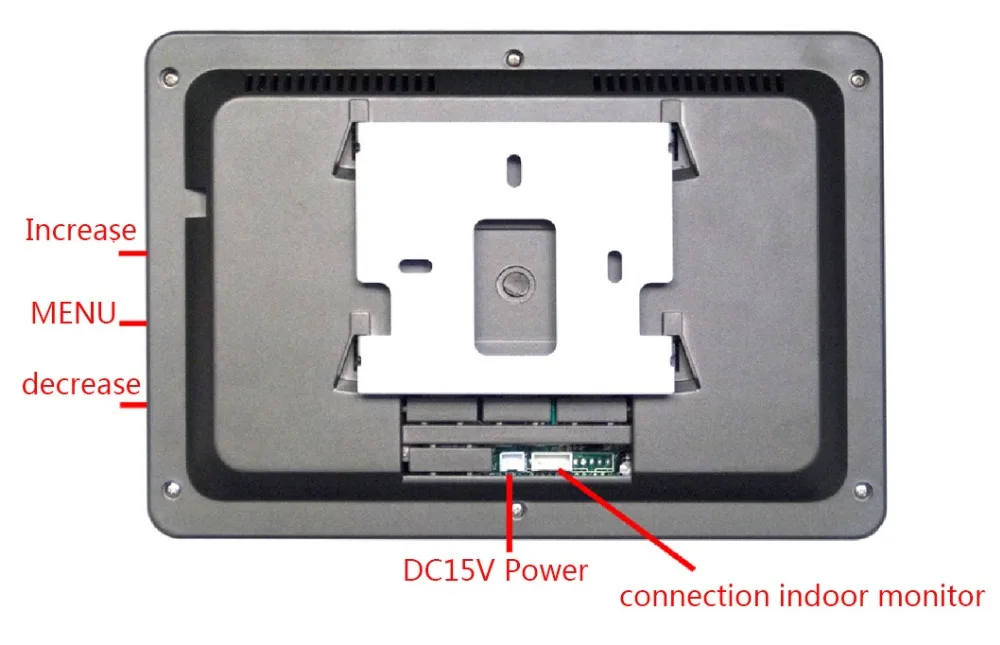 Increase
MENU
decrease
DC15V Power
connection indoor monitor