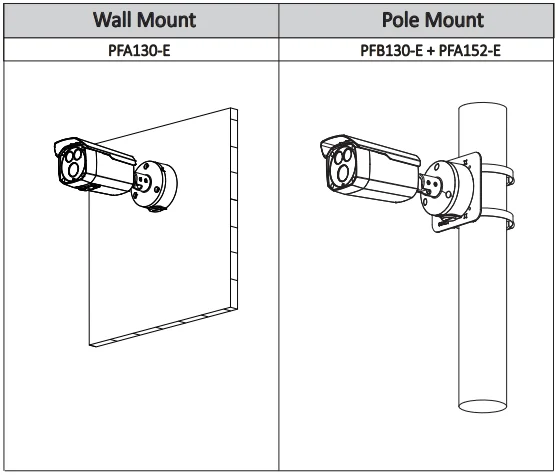 | Wall Mount | Pole Mount |
|---|---|
| PFA130-E | PFB130-E + PFA152-E |