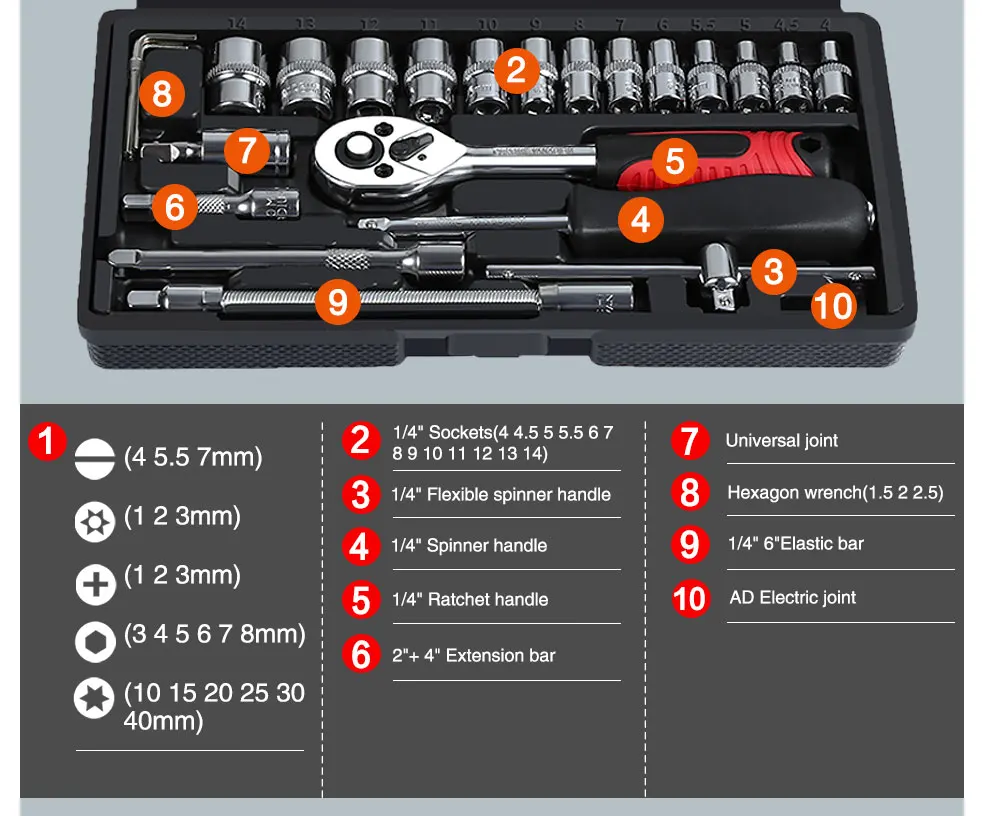 14 13 12 11 10 9 8 7 6 5.5 5 4.5 4

2

8

7

5

6

4

3

9

10

1 (4 5.5 7mm)

(1 2 3mm)

(1 2 3mm)

(3 4 5 6 7 8mm)

(10 15 20 25 30 40mm)

2 1/4" Sockets(4 4.5 5 5.5 6 7 8 9 10 11 12 13 14)

3 1/4" Flexible spinner handle

4 1/4" Spinner handle

5 1/4" Ratchet handle

6 2"+ 4" Extension bar

7 Universal joint

8 Hexagon wrench(1.5 2 2.5)

9 1/4" 6"Elastic bar

10 AD Electric joint