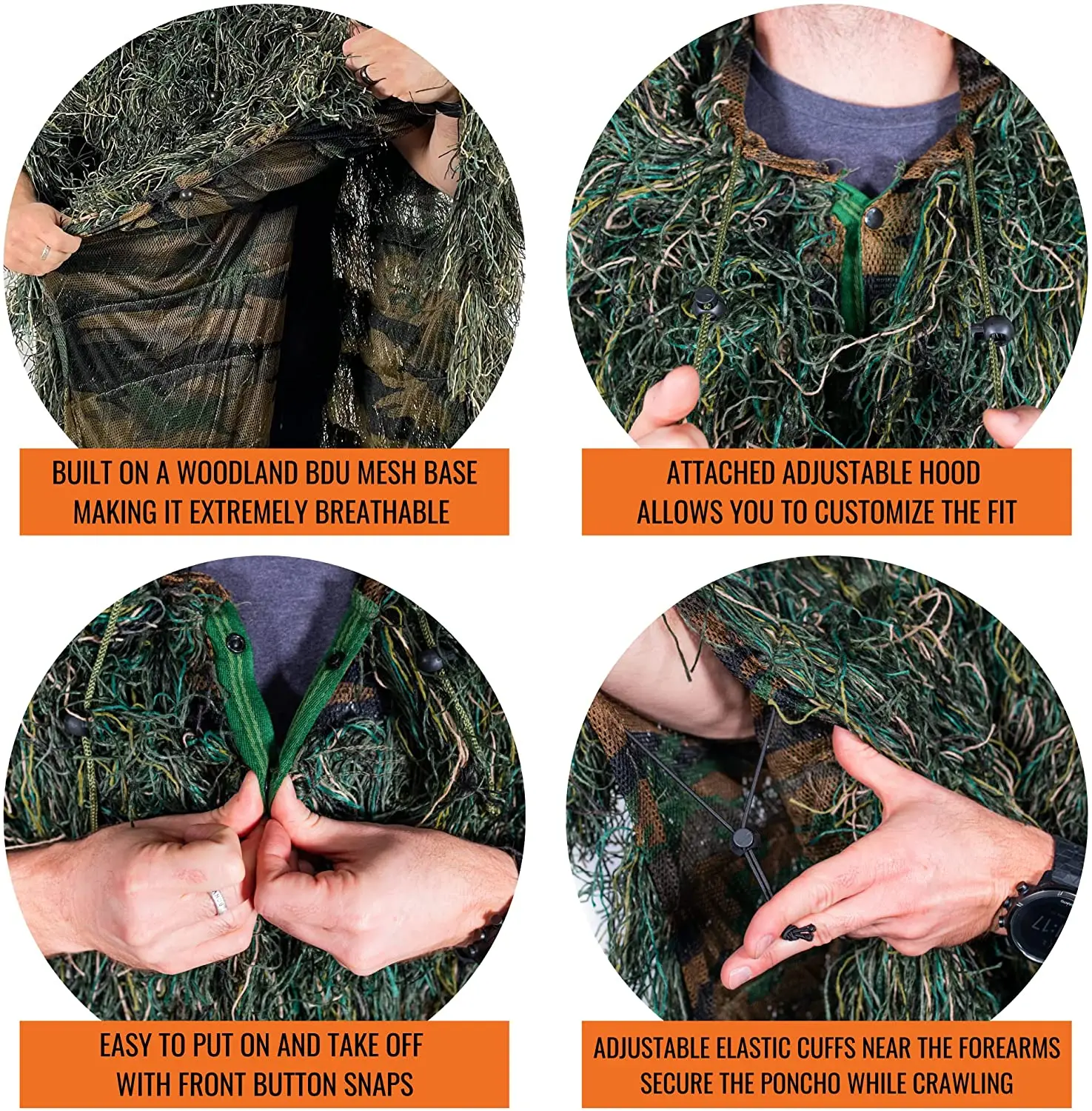 BUILT ON A WOODLAND BDU MESH BASE MAKING IT EXTREMELY BREATHABLE

ATTACHED ADJUSTABLE HOOD ALLOWS YOU TO CUSTOMIZE THE FIT

EASY TO PUT ON AND TAKE OFF WITH FRONT BUTTON SNAPS

ADJUSTABLE ELASTIC CUFFS NEAR THE FOREARMS SECURE THE PONCHO WHILE CRAWLING