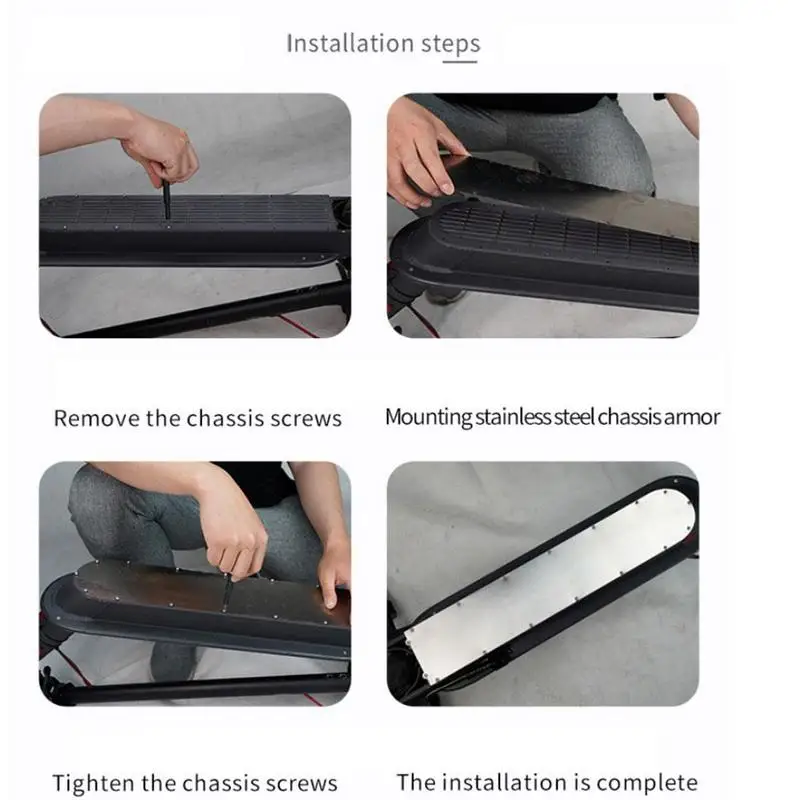 Installation steps

Remove the chassis screws

Mounting stainless steel chassis armor

Tighten the chassis screws

The installation is complete