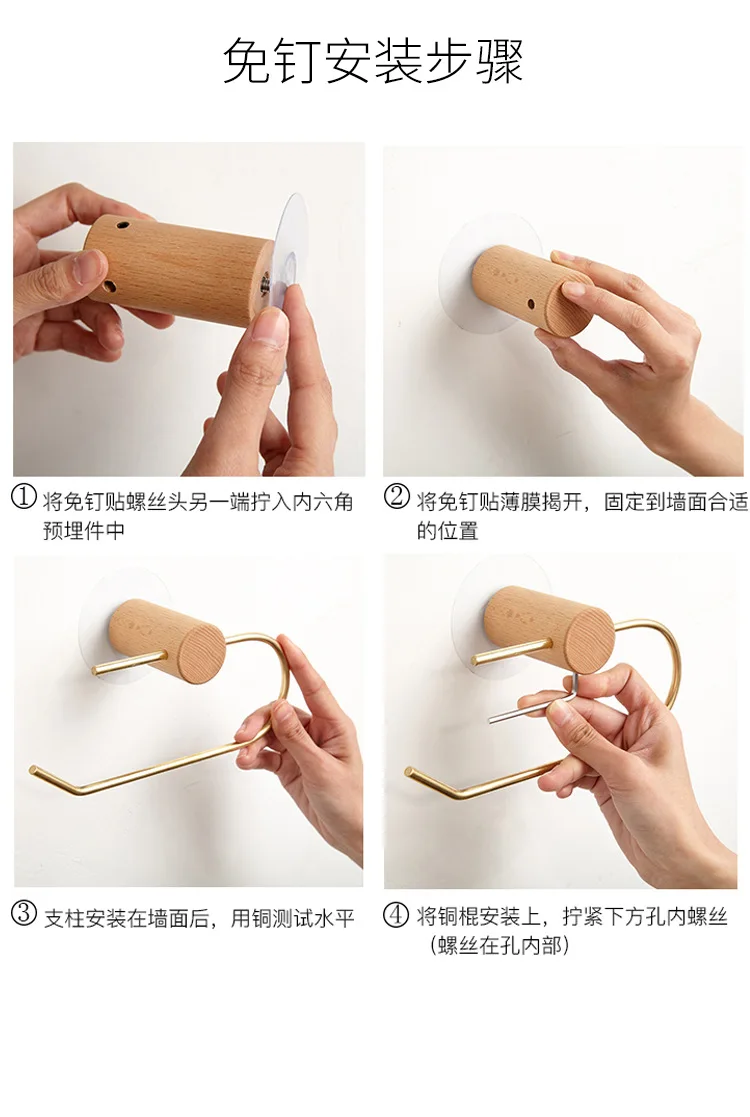 免钉安装步骤

① 将免钉贴螺丝头另一端拧入内六角预埋件中

② 将免钉贴薄膜揭开，固定到墙面合适的位置

③ 支柱安装在墙面后，用铜测试水平

④ 将铜棍安装上，拧紧下方孔内螺丝（螺丝在孔内部）