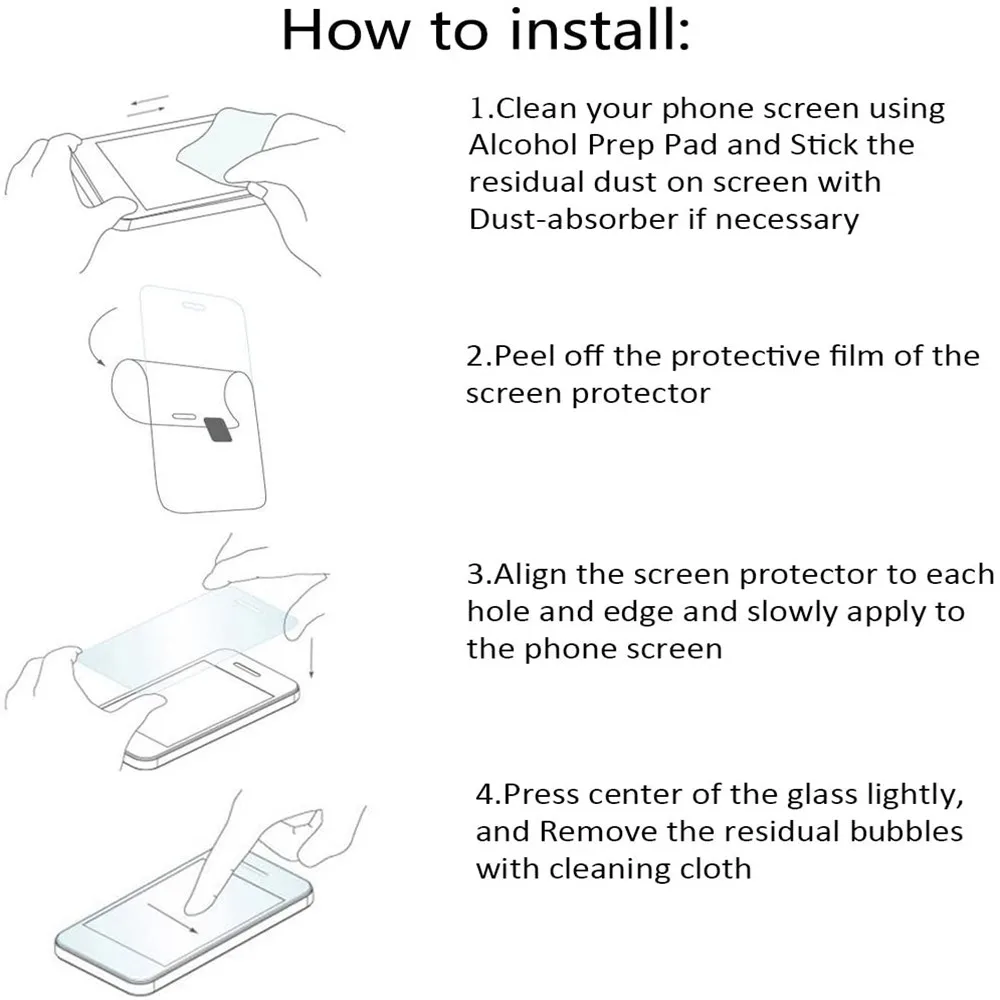 How to install:

1.Clean your phone screen using Alcohol Prep Pad and Stick the residual dust on screen with Dust-absorber if necessary

2.Peel off the protective film of the screen protector

3.Align the screen protector to each hole and edge and slowly apply to the phone screen

4.Press center of the glass lightly, and Remove the residual bubbles with cleaning cloth