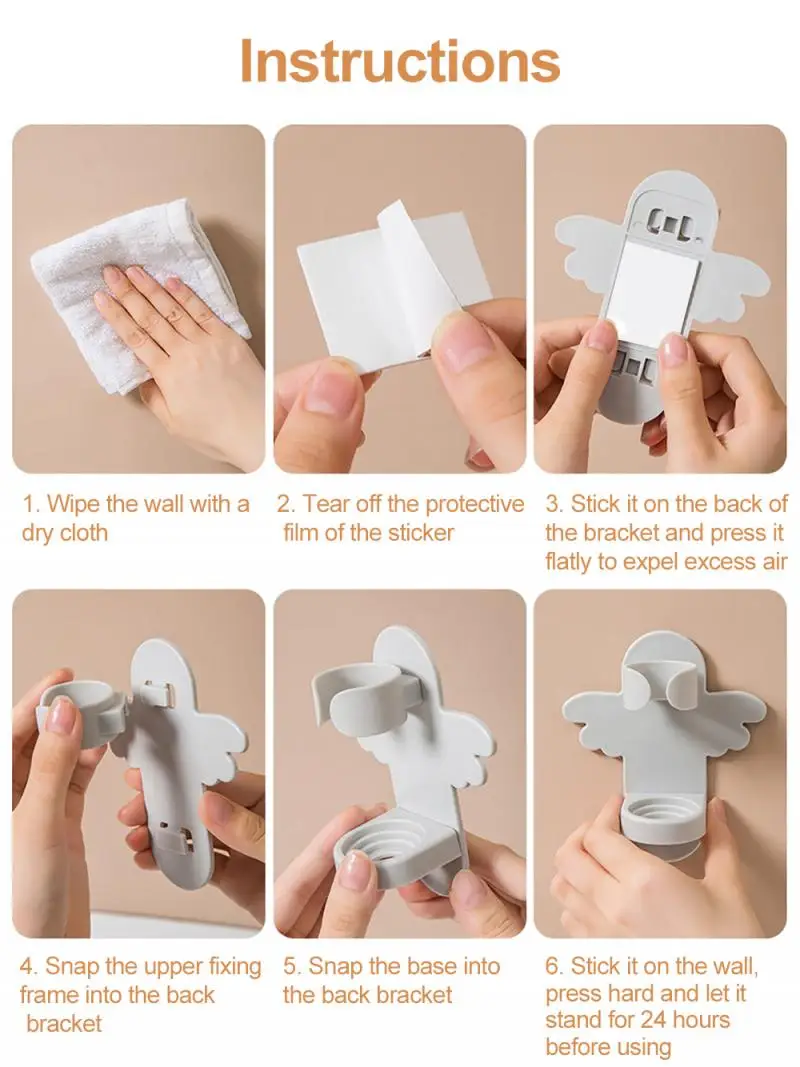 Instructions

1. Wipe the wall with a dry cloth

2. Tear off the protective film of the sticker

3. Stick it on the back of the bracket and press it flatly to expel excess air

4. Snap the upper fixing frame into the back bracket

5. Snap the base into the back bracket

6. Stick it on the wall, press hard and let it stand for 24 hours before using