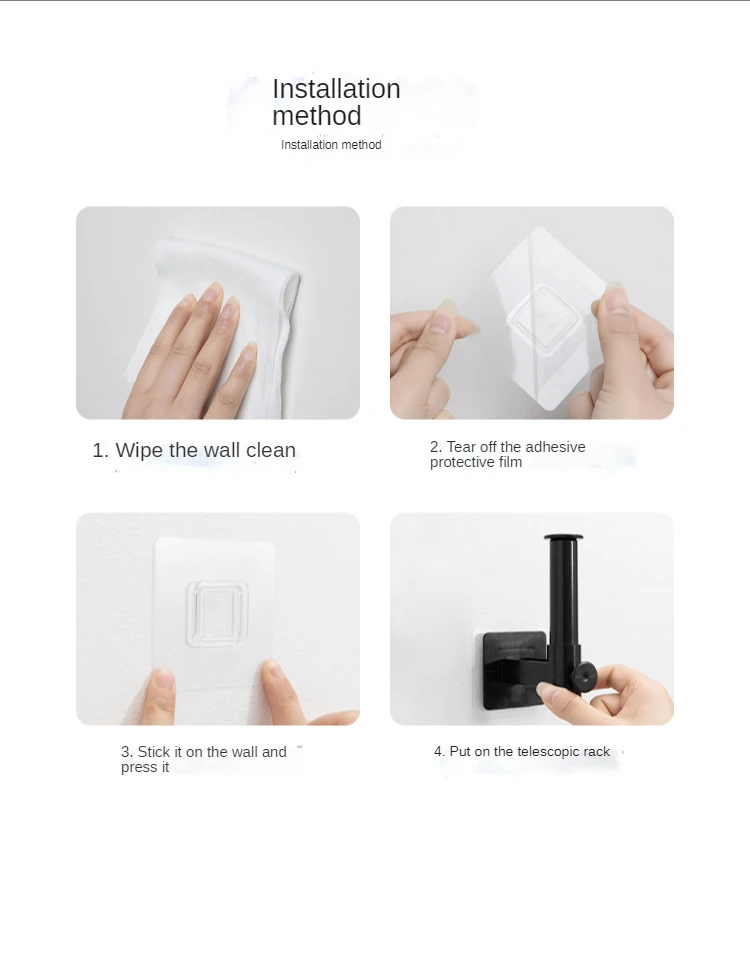 Installation method

Installation method

1. Wipe the wall clean

2. Tear off the adhesive protective film

3. Stick it on the wall and press it

4. Put on the telescopic rack