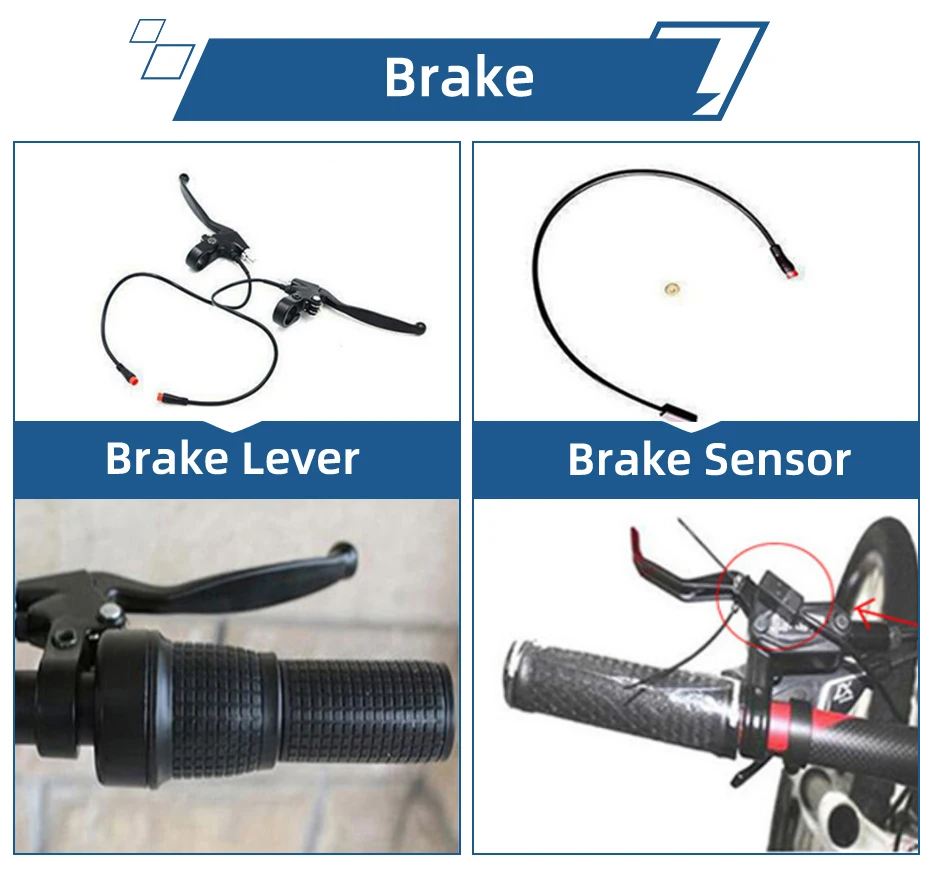 Brake

Brake Lever

Brake Sensor