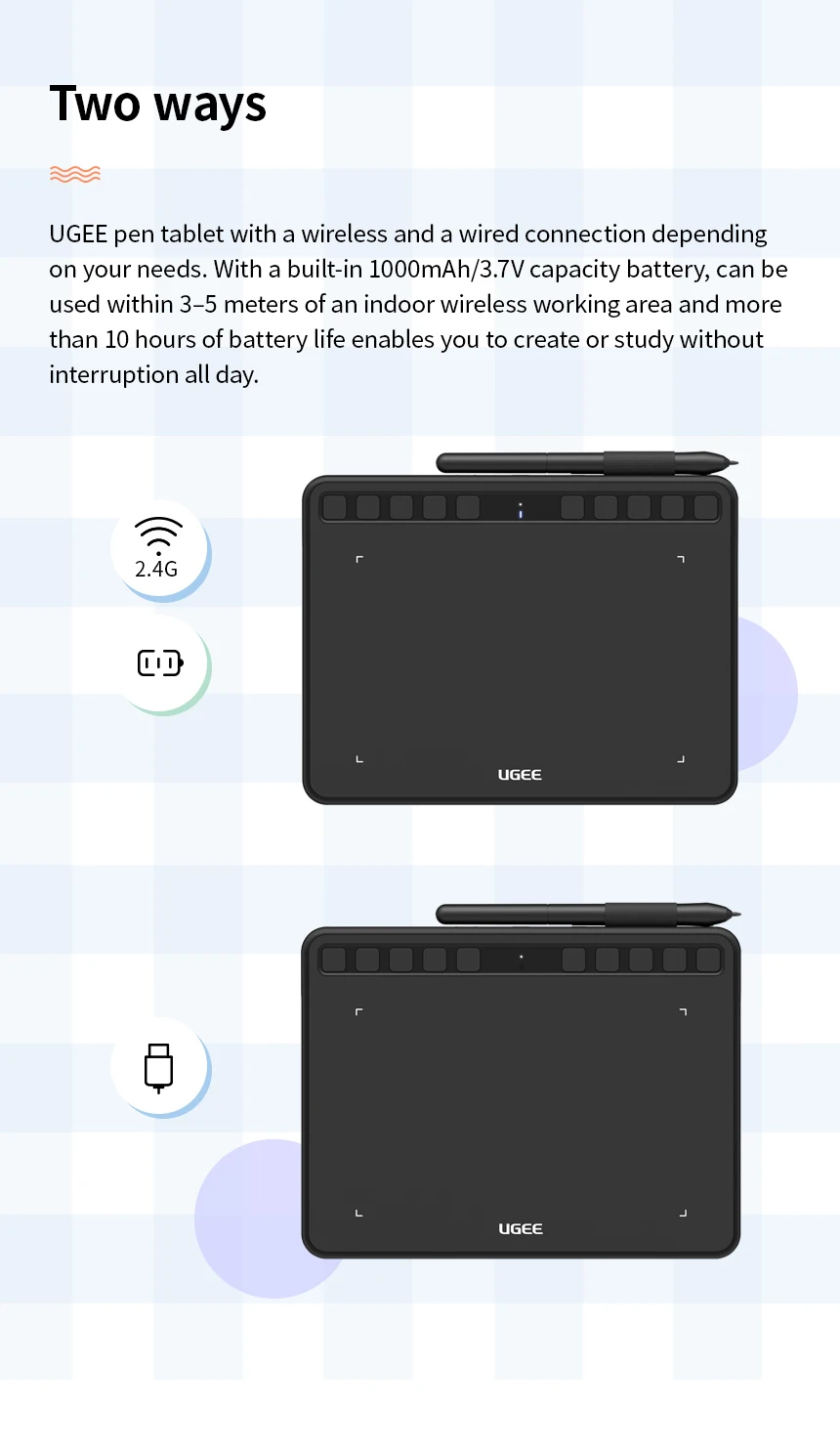 Two ways

UGEE pen tablet with a wireless and a wired connection depending on your needs. With a built-in 1000mAh/3.7V capacity battery, can be used within 3–5 meters of an indoor wireless working area and more than 10 hours of battery life enables you to create or study without interruption all day.

2.4G

UGEE

UGEE