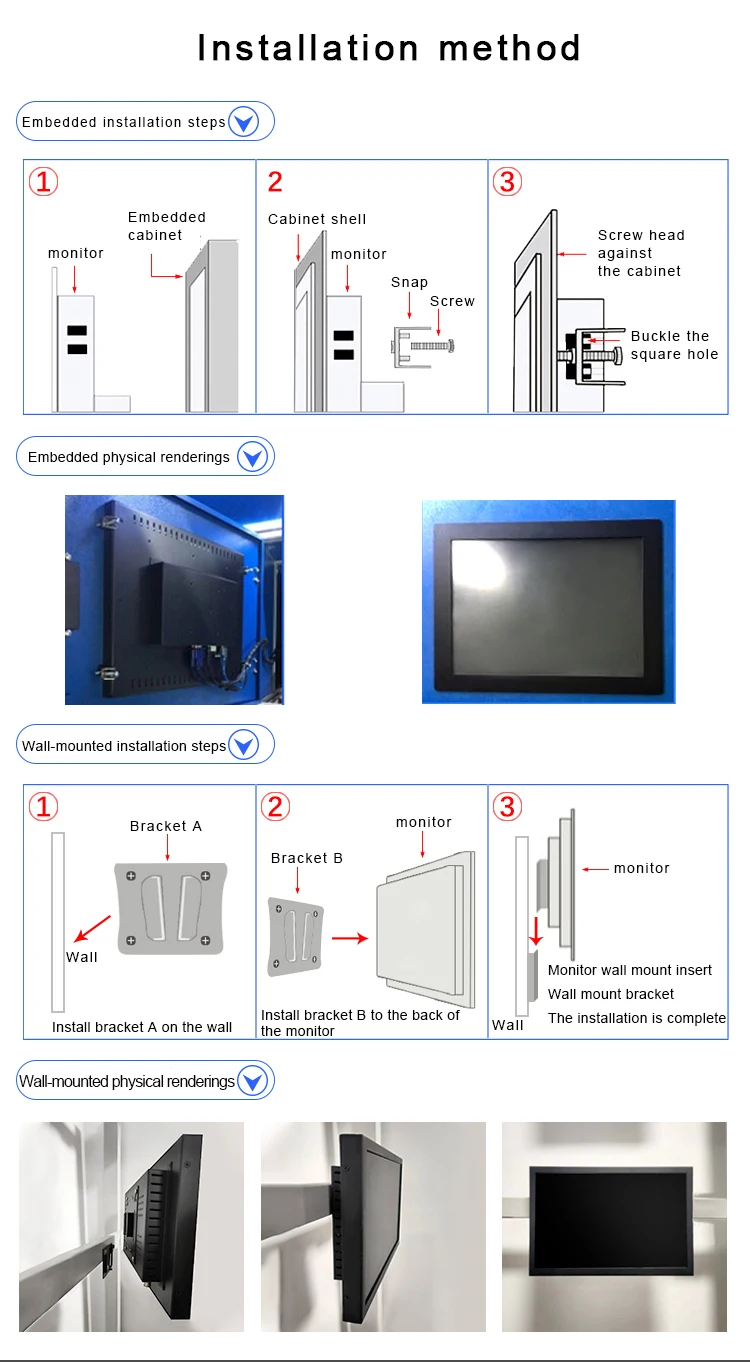 Installation method

Embedded installation steps

①

monitor

Embedded cabinet

2

Cabinet shell

monitor

Snap

Screw

③

Screw head against the cabinet

Buckle the square hole

Embedded physical renderings

Wall-mounted installation steps

①

Bracket A

Wall

Install bracket A on the wall

②

Bracket B

monitor

Install bracket B to the back of the monitor

③

monitor

Monitor wall mount insert

Wall mount bracket

The installation is complete

Wall

Wall-mounted physical renderings