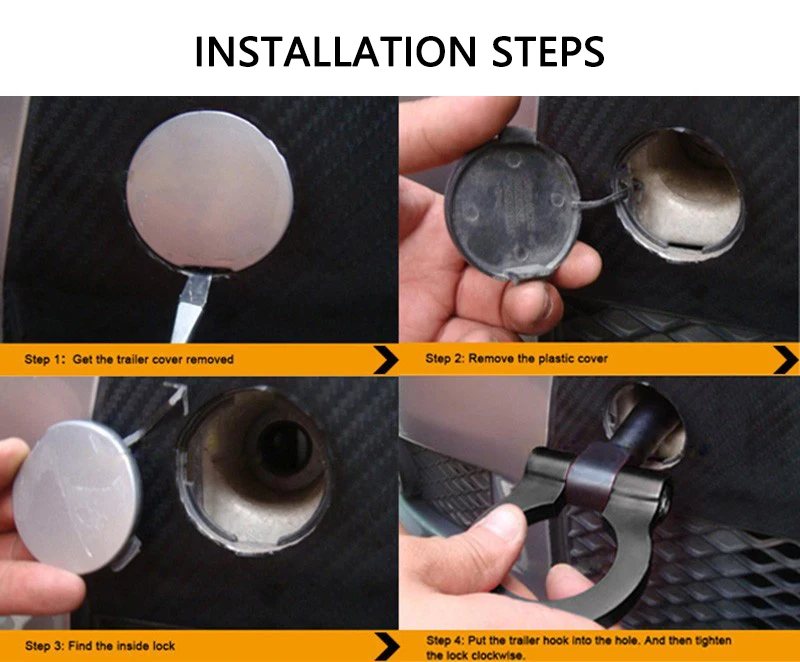 INSTALLATION STEPS

Step 1: Get the trailer cover removed

Step 2: Remove the plastic cover

Step 3: Find the inside lock

Step 4: Put the trailer hook into the hole. And then tighten the lock clockwise.