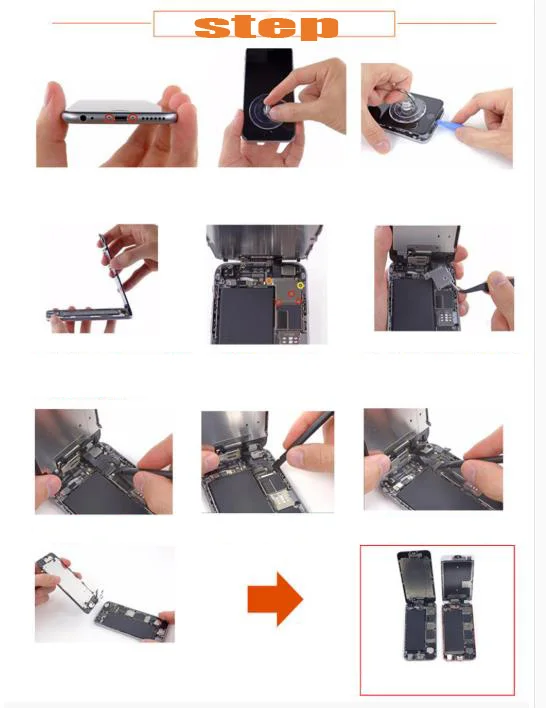 step