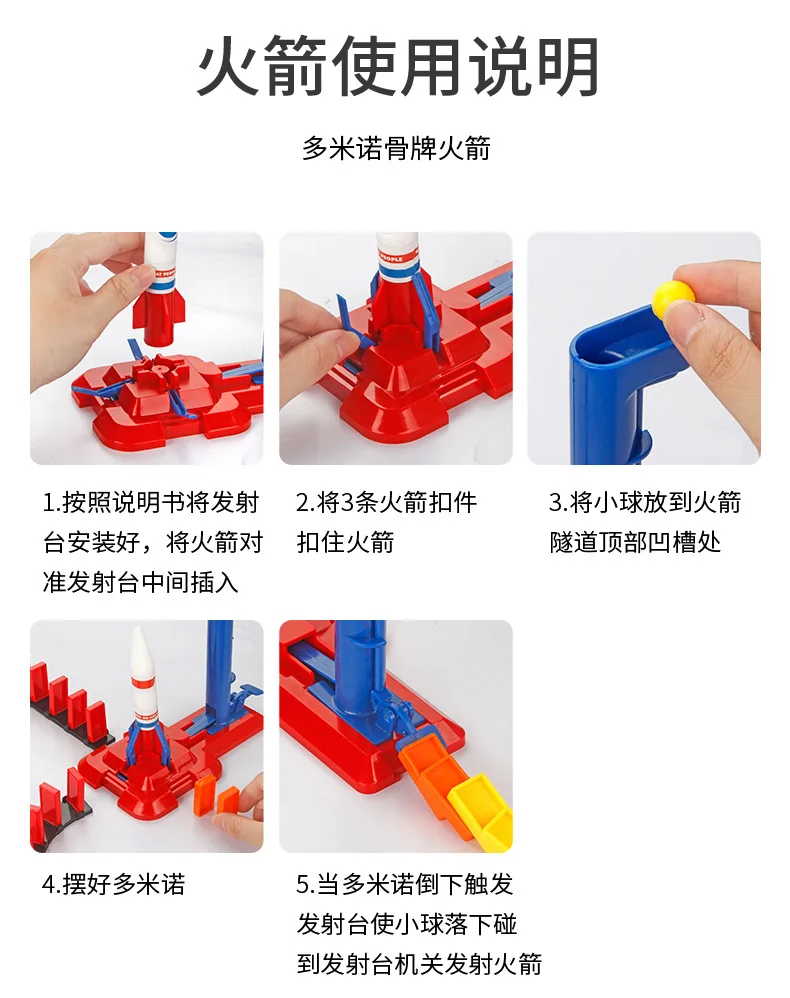 火箭使用说明

多米诺骨牌火箭

1.按照说明书将发射台安装好，将火箭对准发射台中间插入

2.将3条火箭扣件扣住火箭

3.将小球放到火箭隧道顶部凹槽处

4.摆好多米诺

5.当多米诺倒下触发发射台使小球落下碰到发射台机关发射火箭