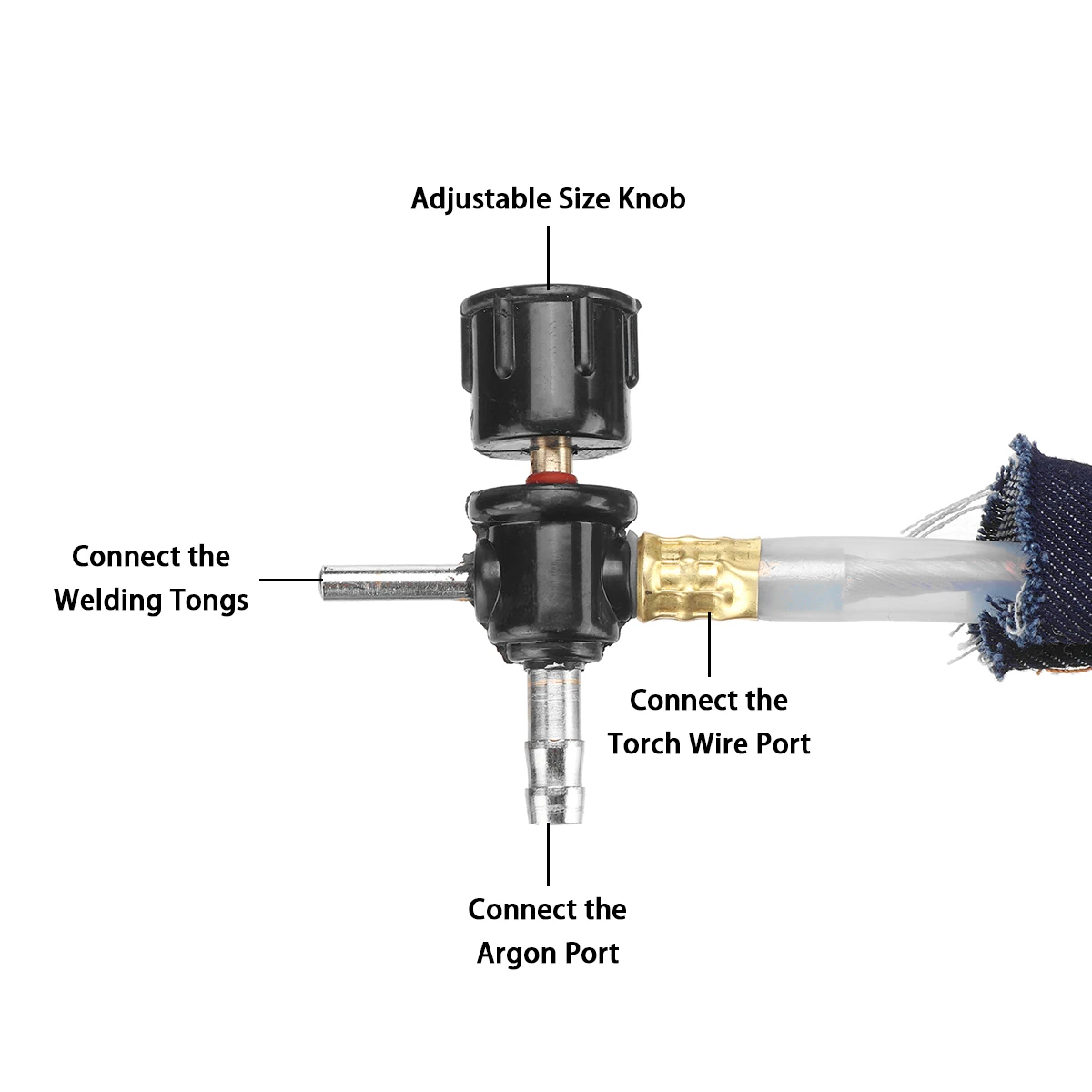 Adjustable Size Knob

Connect the Welding Tongs

Connect the Torch Wire Port

Connect the Argon Port