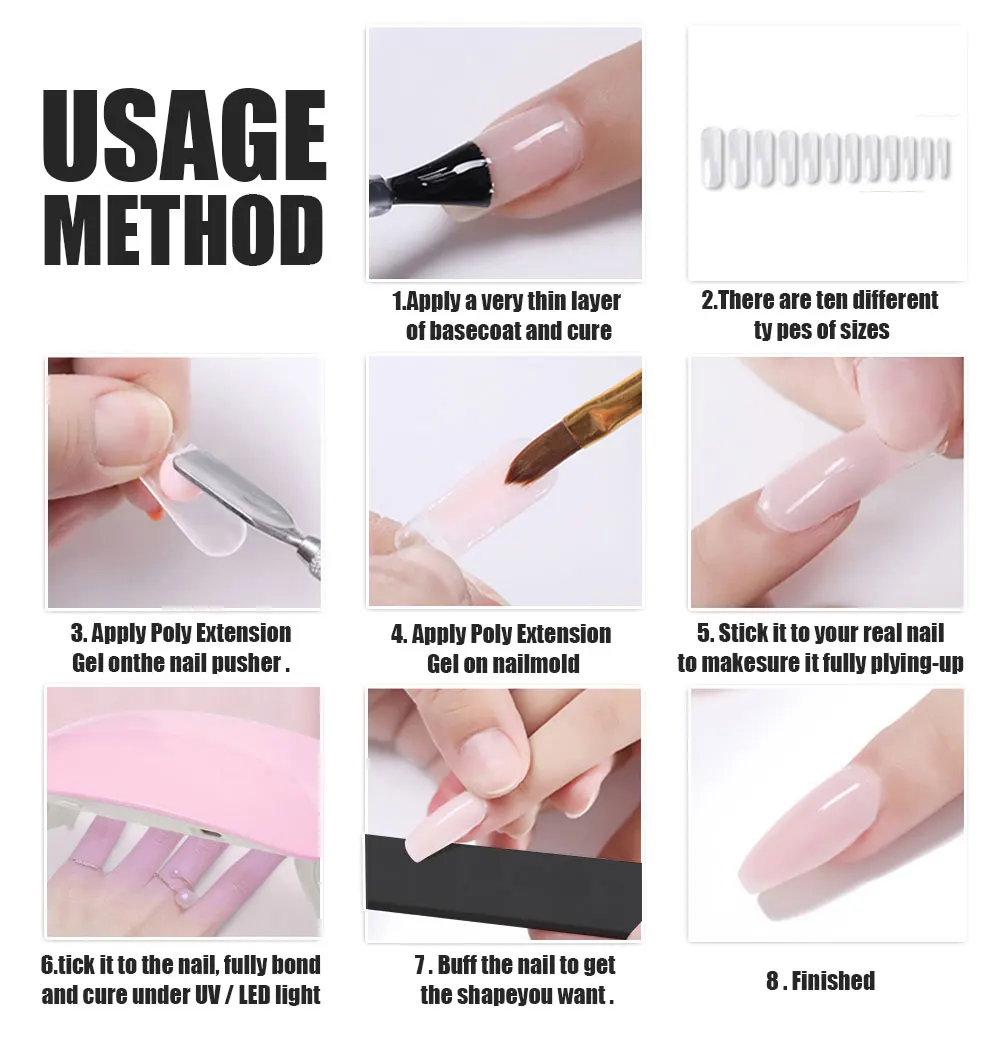 USAGE METHOD

1.Apply a very thin layer of basecoat and cure

2.There are ten different ty pes of sizes

3. Apply Poly Extension Gel onthe nail pusher .

4. Apply Poly Extension Gel on nailmold

5. Stick it to your real nail to makesure it fully plying-up

6.tick it to the nail, fully bond and cure under UV / LED light

7 . Buff the nail to get the shapeyou want .

8 . Finished