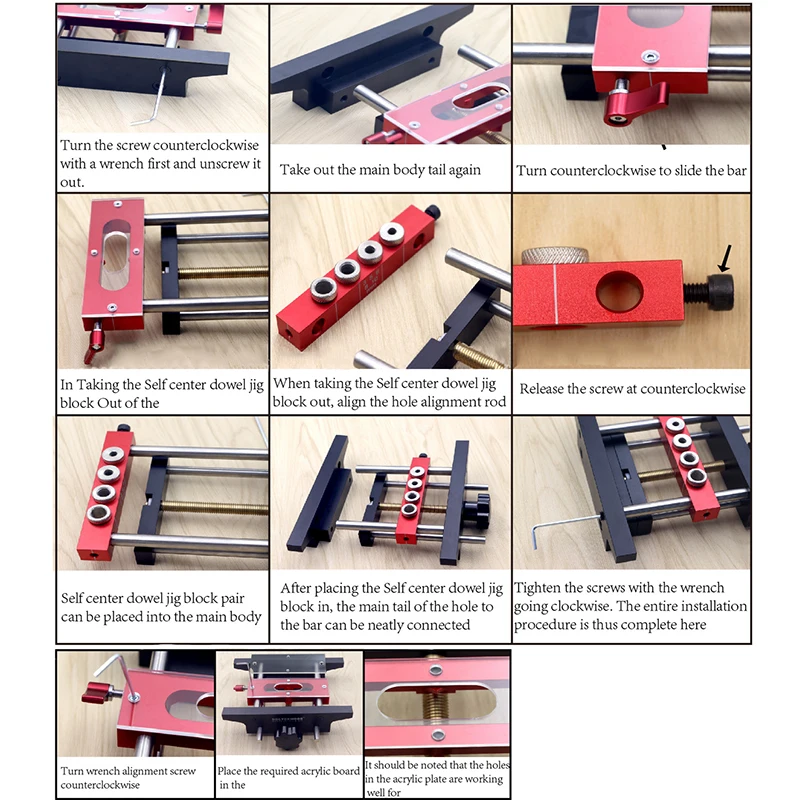 Turn the screw counterclockwise with a wrench first and unscrew it out.

Take out the main body tail again

Turn counterclockwise to slide the bar

In Taking the Self center dowel jig block Out of the

When taking the Self center dowel jig block out, align the hole alignment rod

Release the screw at counterclockwise

Self center dowel jig block pair can be placed into the main body

After placing the Self center dowel jig block in, the main tail of the hole to the bar can be neatly connected

Tighten the screws with the wrench going clockwise. The entire installation procedure is thus complete here

Turn wrench alignment screw counterclockwise

Place the required acrylic board in the

It should be noted that the holes in the acrylic plate are working well for