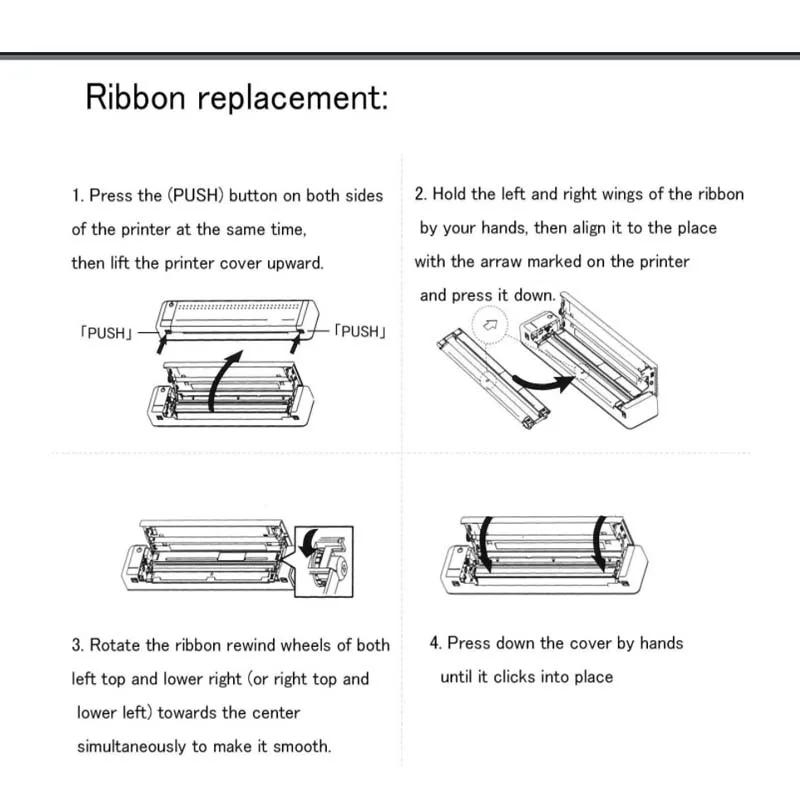 Ribbon replacement:

1. Press the (PUSH) button on both sides of the printer at the same time, then lift the printer cover upward.

「PUSH」

「PUSH」

2. Hold the left and right wings of the ribbon by your hands, then align it to the place with the arraw marked on the printer and press it down.

3. Rotate the ribbon rewind wheels of both left top and lower right (or right top and lower left) towards the center simultaneously to make it smooth.

4. Press down the cover by hands until it clicks into place