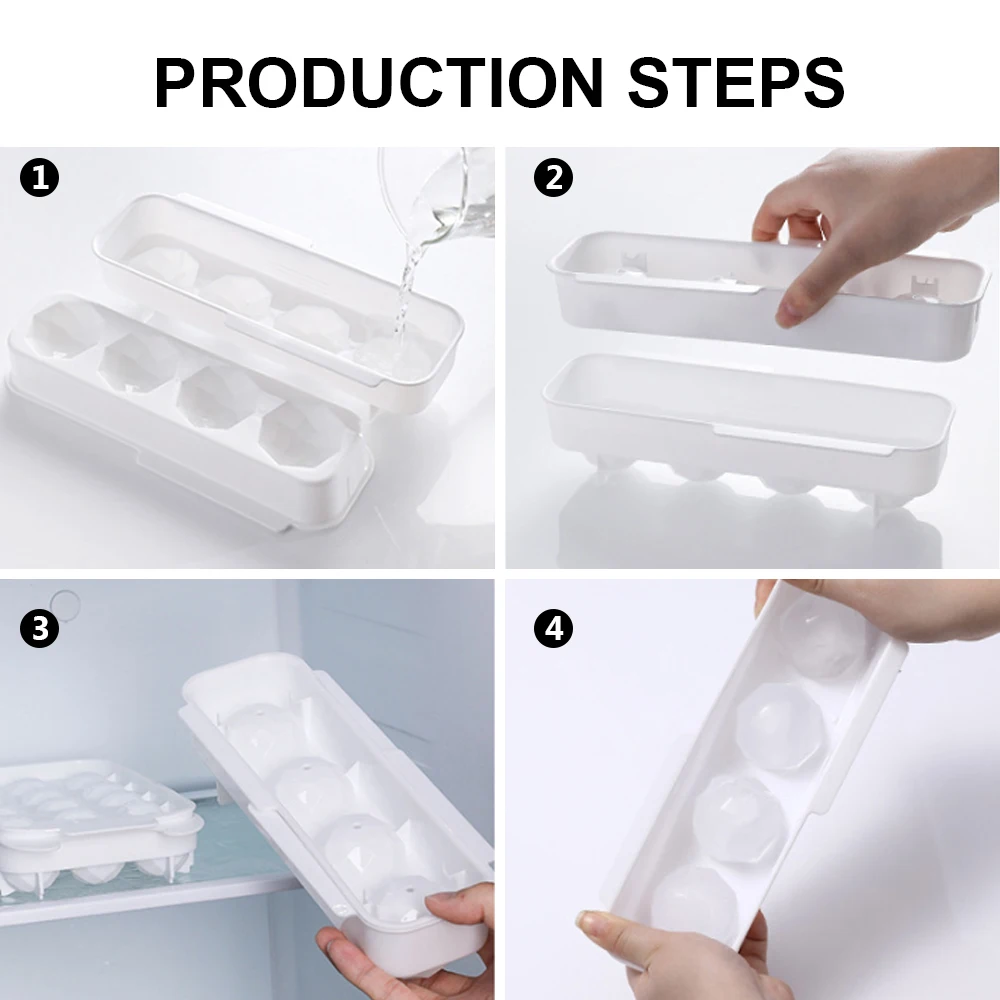 PRODUCTION STEPS

1

2

3

4