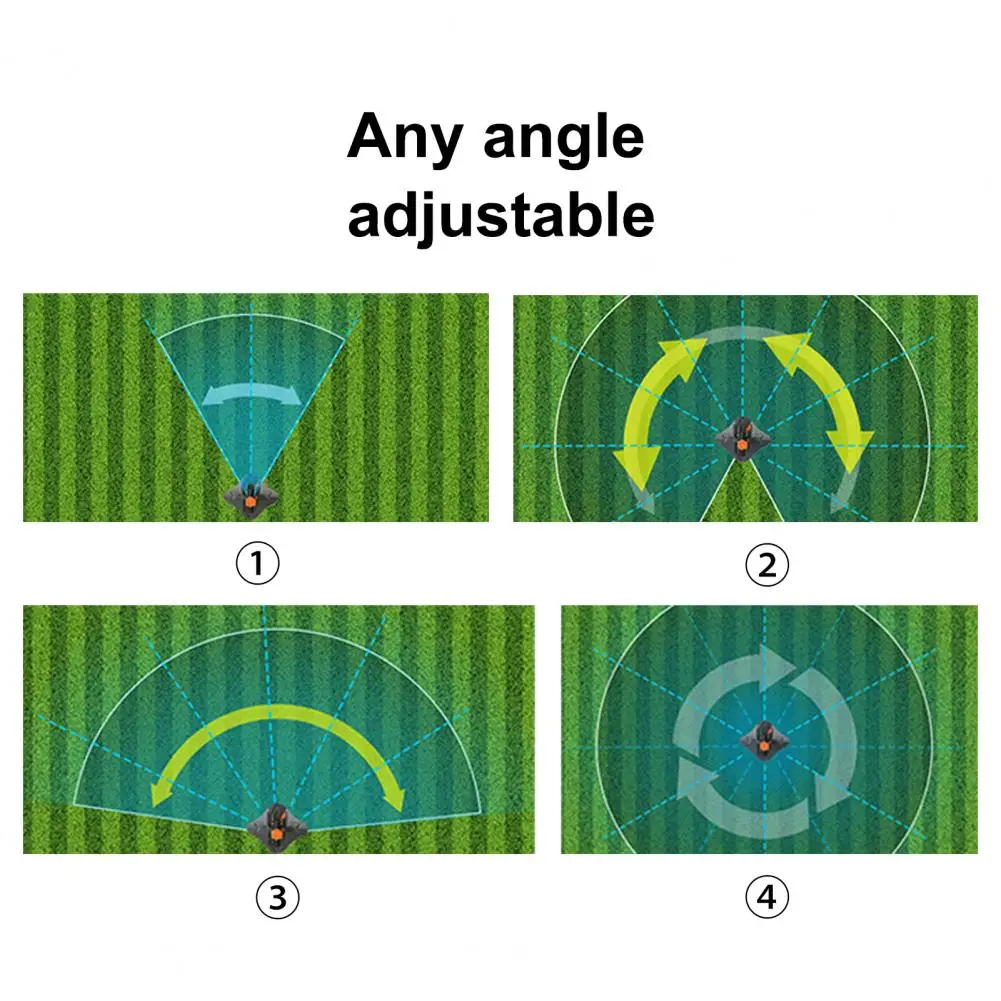 Any angle adjustable

①

②

③

④