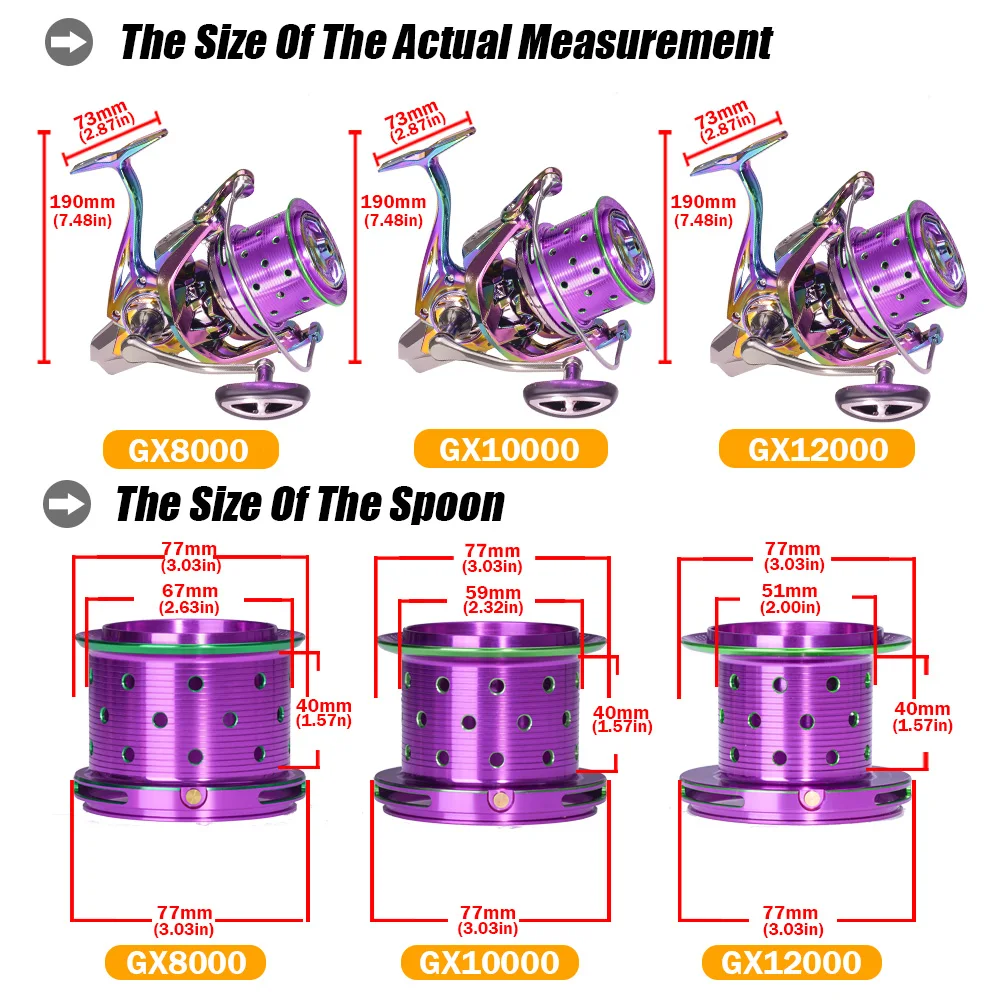 The Size Of The Actual Measurement

73mm (2.87in)
190mm (7.48in)
GX8000

73mm (2.87in)
190mm (7.48in)
GX10000

73mm (2.87in)
190mm (7.48in)
GX12000

The Size Of The Spoon

77mm (3.03in)
67mm (2.63in)
40mm (1.57n)
77mm (3.03in)
GX8000

77mm (3.03in)
59mm (2.32in)
40mm (1.57in)
77mm (3.03in)
GX10000

77mm (3.03in)
51mm (2.00in)
40mm (1.57in)
77mm (3.03in)
GX12000