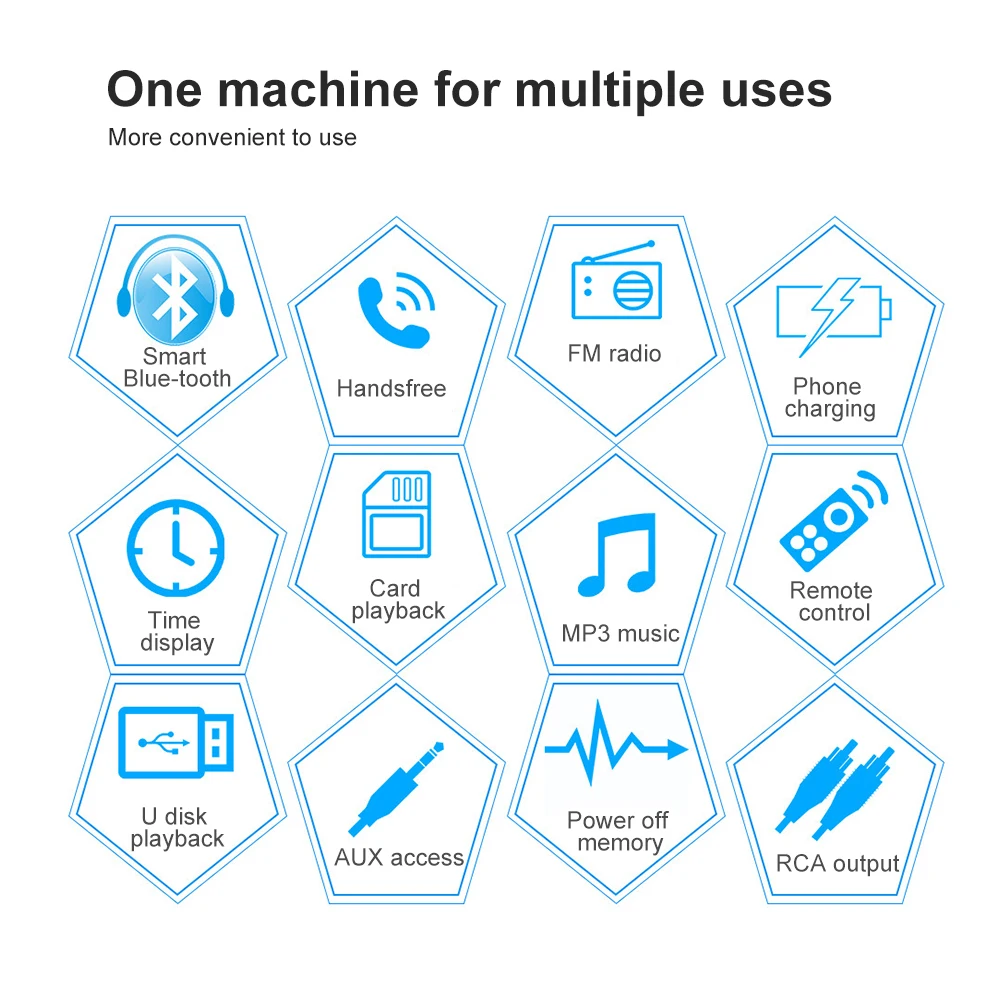 One machine for multiple uses

More convenient to use

Smart Blue-tooth

Handsfree

FM radio

Phone charging

Time display

Card playback

MP3 music

Remote control

U disk playback

AUX access

Power off memory

RCA output