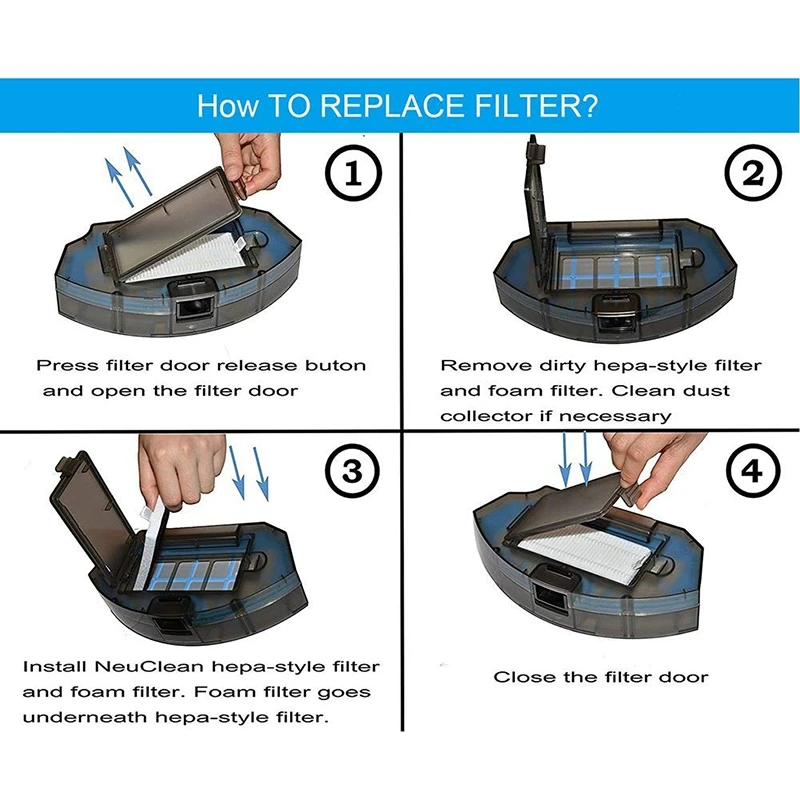 How TO REPLACE FILTER?

1

Press filter door release buton and open the filter door

2

Remove dirty hepa-style filter and foam filter. Clean dust collector if necessary

3

Install NeuClean hepa-style filter and foam filter. Foam filter goes underneath hepa-style filter.

4

Close the filter door