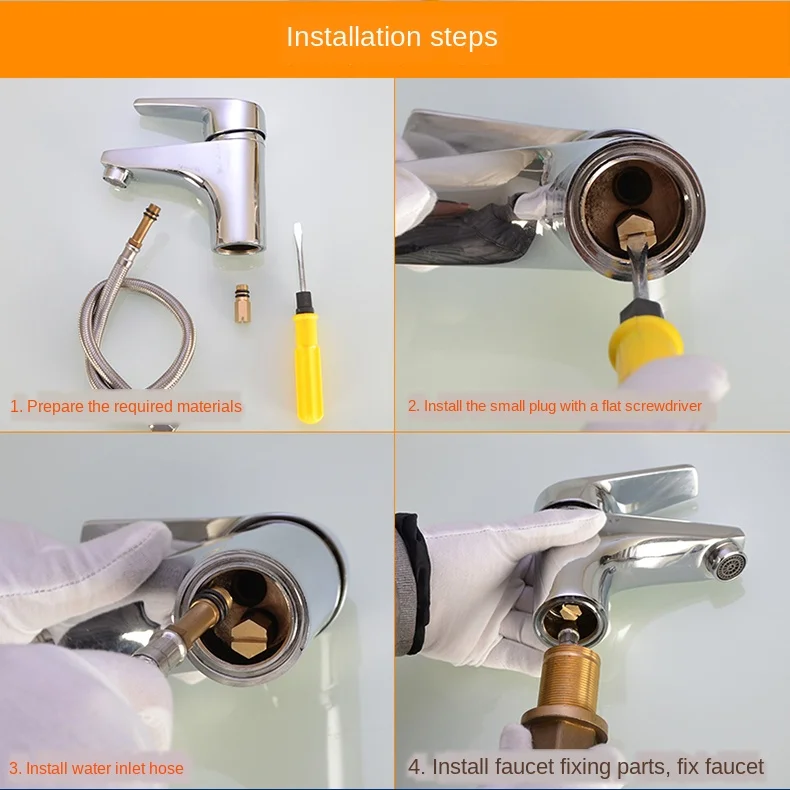 Installation steps

1. Prepare the required materials

2. Install the small plug with a flat screwdriver

3. Install water inlet hose

4. Install faucet fixing parts, fix faucet