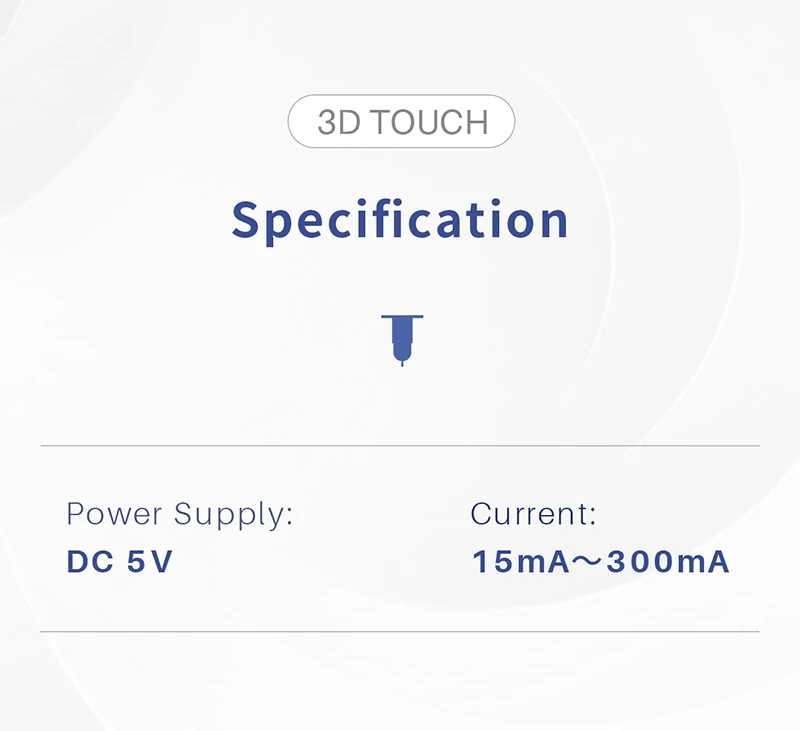 3D TOUCH

Specification

Power Supply:
DC 5V

Current:
15mA～300mA