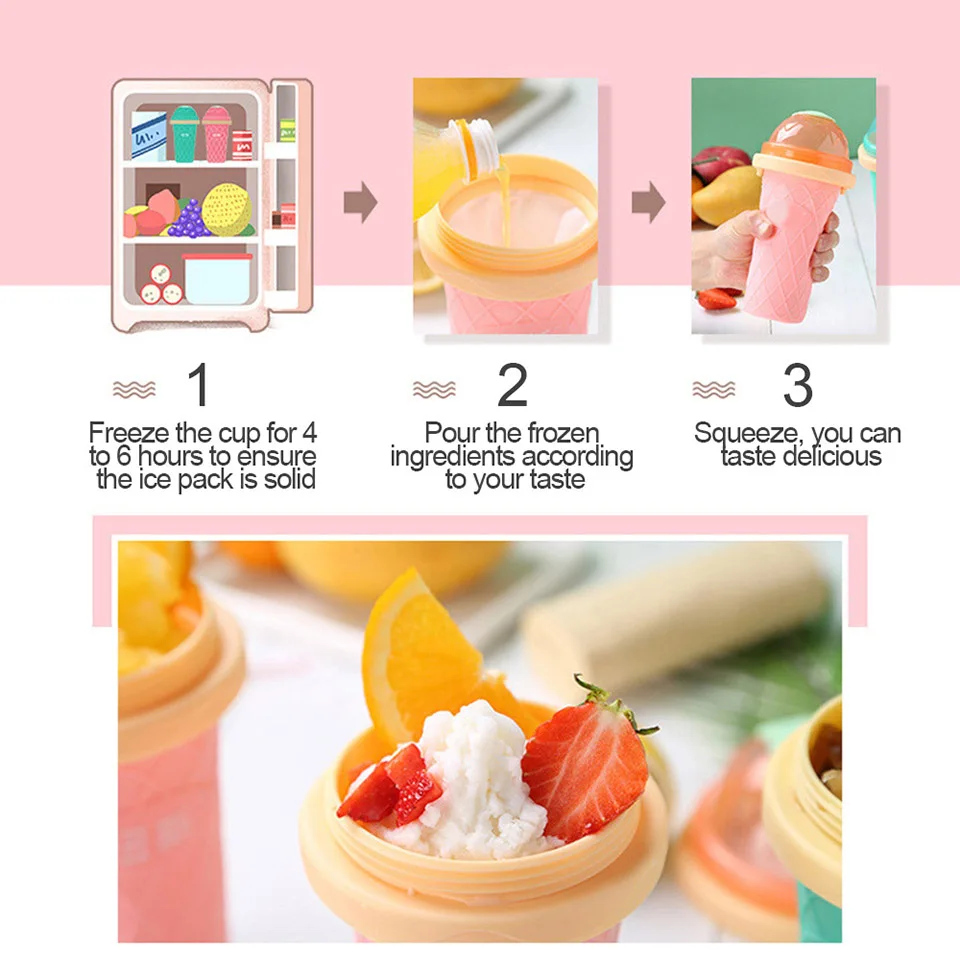 1
Freeze the cup for 4 to 6 hours to ensure the ice pack is solid

2
Pour the frozen ingredients according to your taste

3
Squeeze, you can taste delicious