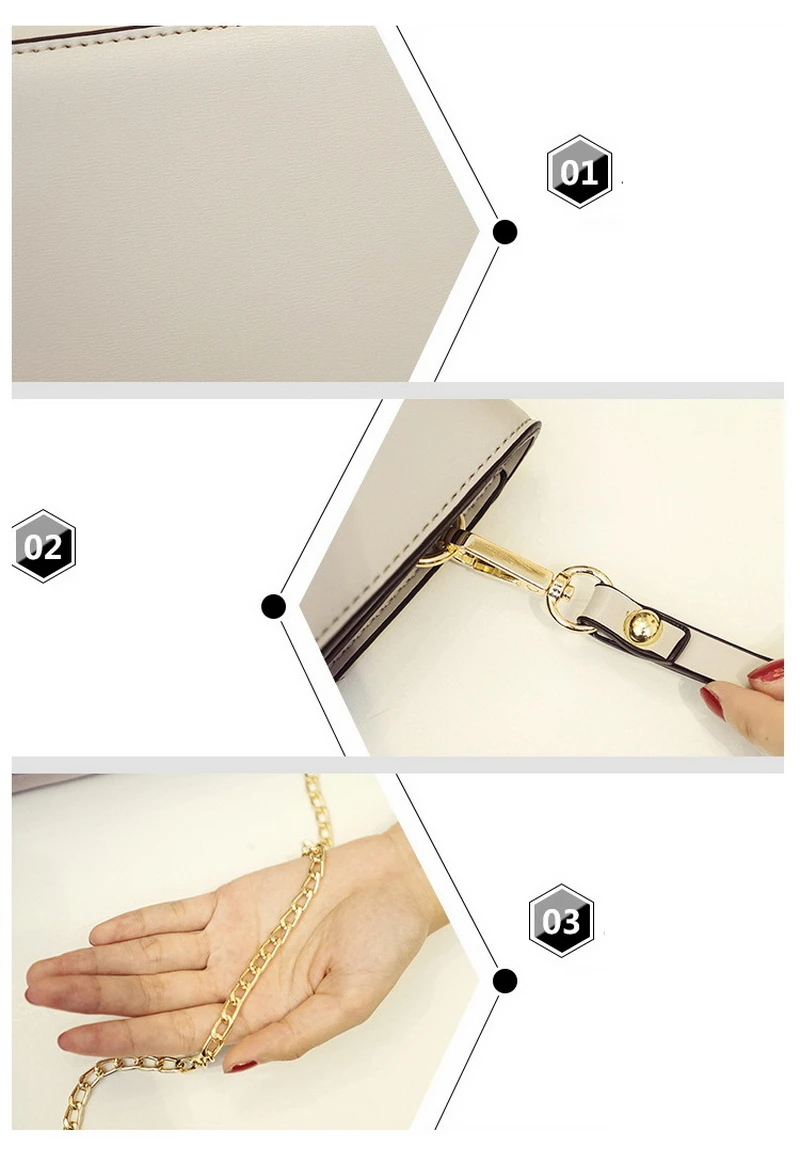 01

02

03