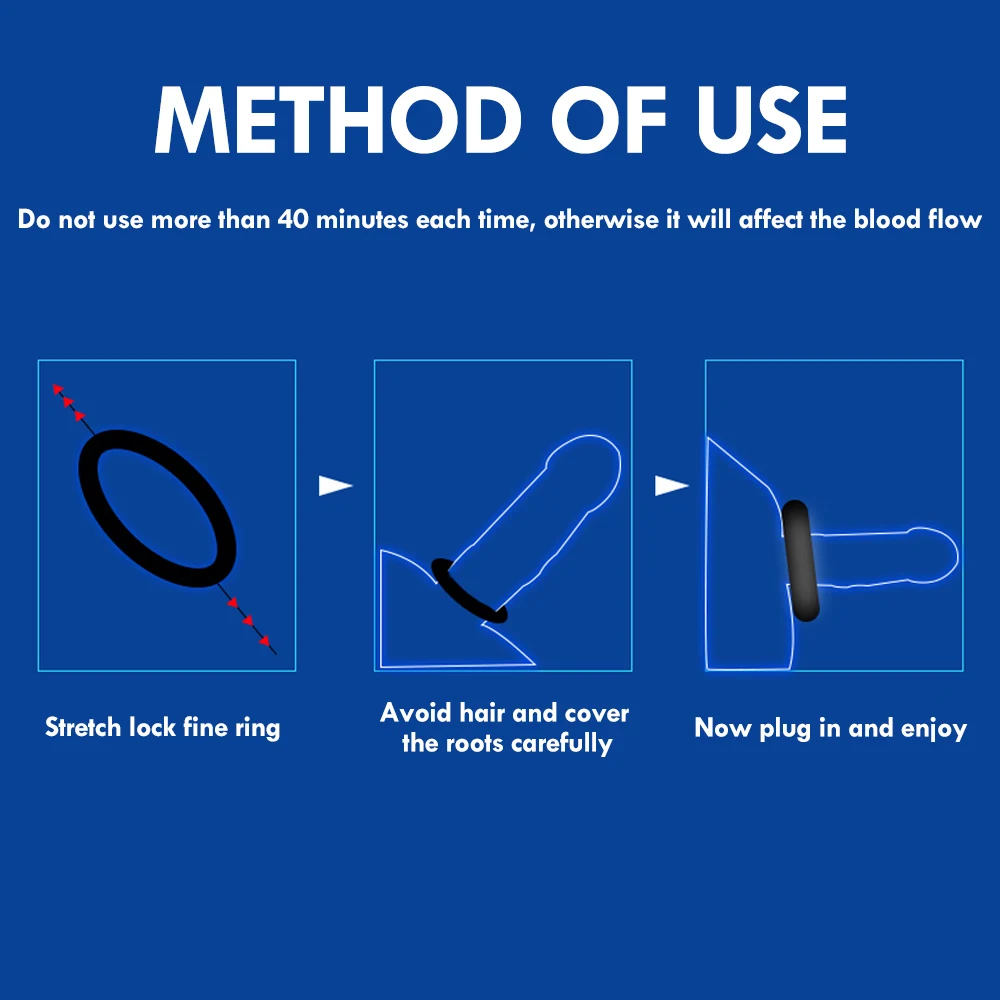 METHOD OF USE

Do not use more than 40 minutes each time, otherwise it will affect the blood flow

Stretch lock fine ring

Avoid hair and cover the roots carefully

Now plug in and enjoy