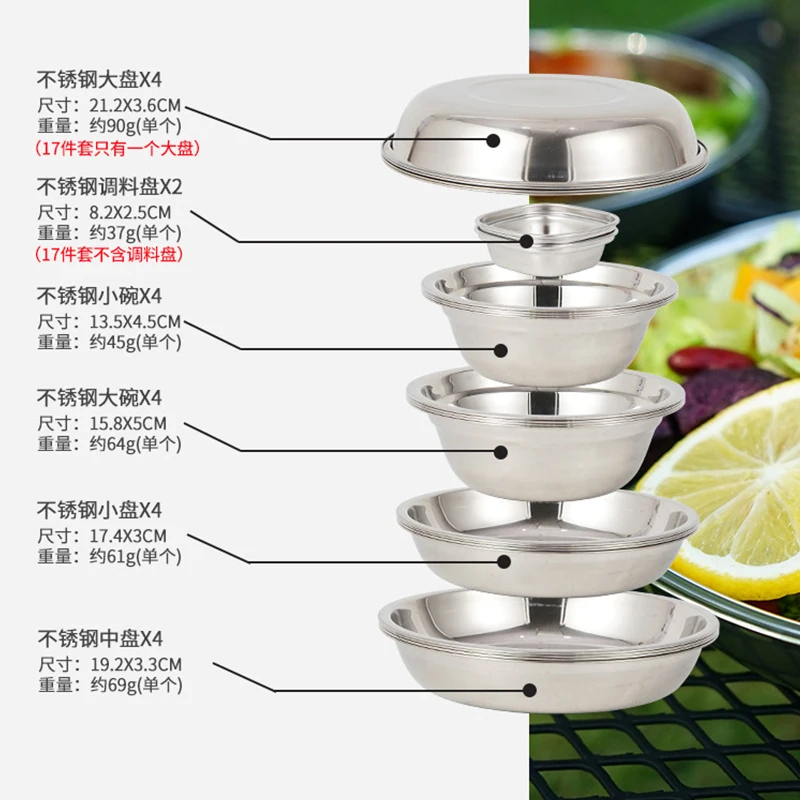 不锈钢大盘X4
尺寸：21.2X3.6CM
重量：约90g(单个)
（17件套只有一个大盘）

不锈钢调料盘X2
尺寸：8.2X2.5CM
重量：约37g(单个)
（17件套不含调料盘）

不锈钢小碗X4
尺寸：13.5X4.5CM
重量：约45g(单个)

不锈钢大碗X4
尺寸：15.8X5CM
重量：约64g(单个)

不锈钢小盘X4
尺寸：17.4X3CM
重量：约61g(单个)

不锈钢中盘X4
尺寸：19.2X3.3CM
重量：约69g(单个)