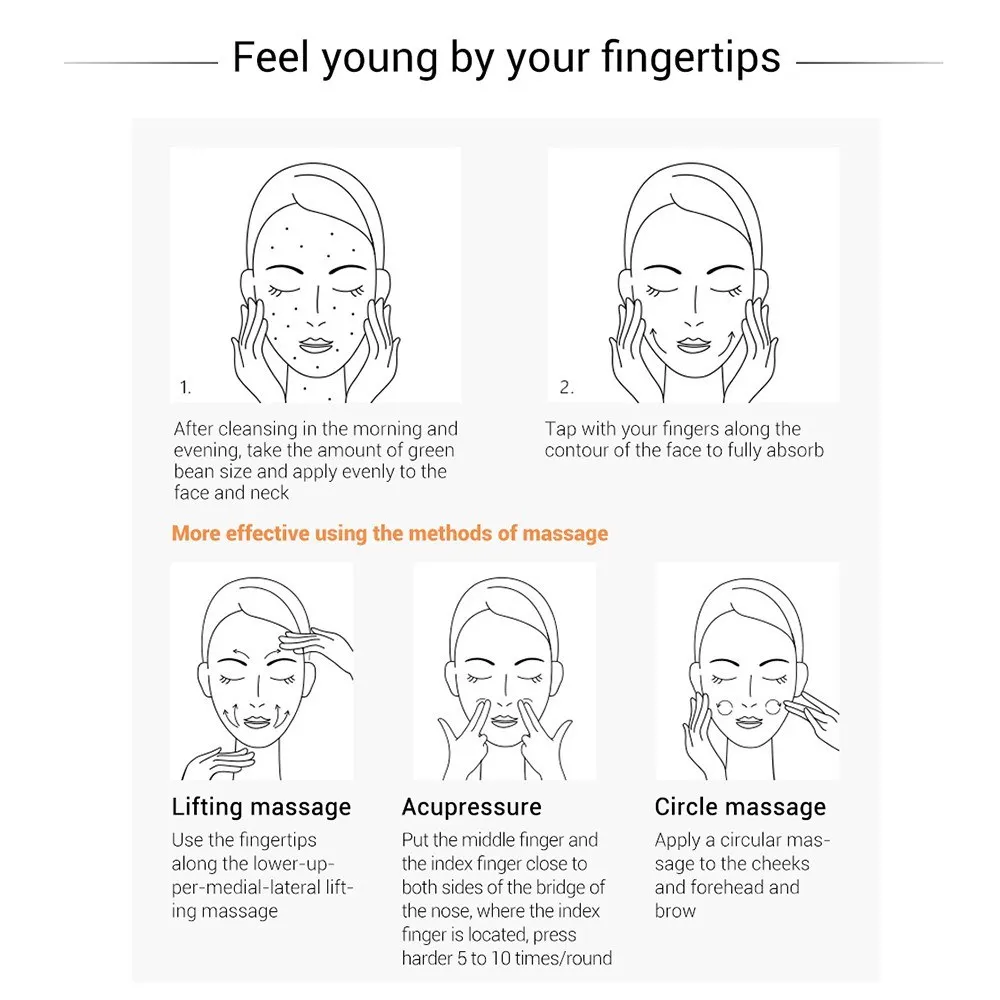 Feel young by your fingertips

1.

After cleansing in the morning and evening, take the amount of green bean size and apply evenly to the face and neck

2.

Tap with your fingers along the contour of the face to fully absorb

More effective using the methods of massage

Lifting massage

Use the fingertips along the lower-upper-medial-lateral lifting massage

Acupressure

Put the middle finger and the index finger close to both sides of the bridge of the nose, where the index finger is located, press harder 5 to 10 times/round

Circle massage

Apply a circular massage to the cheeks and forehead and brow