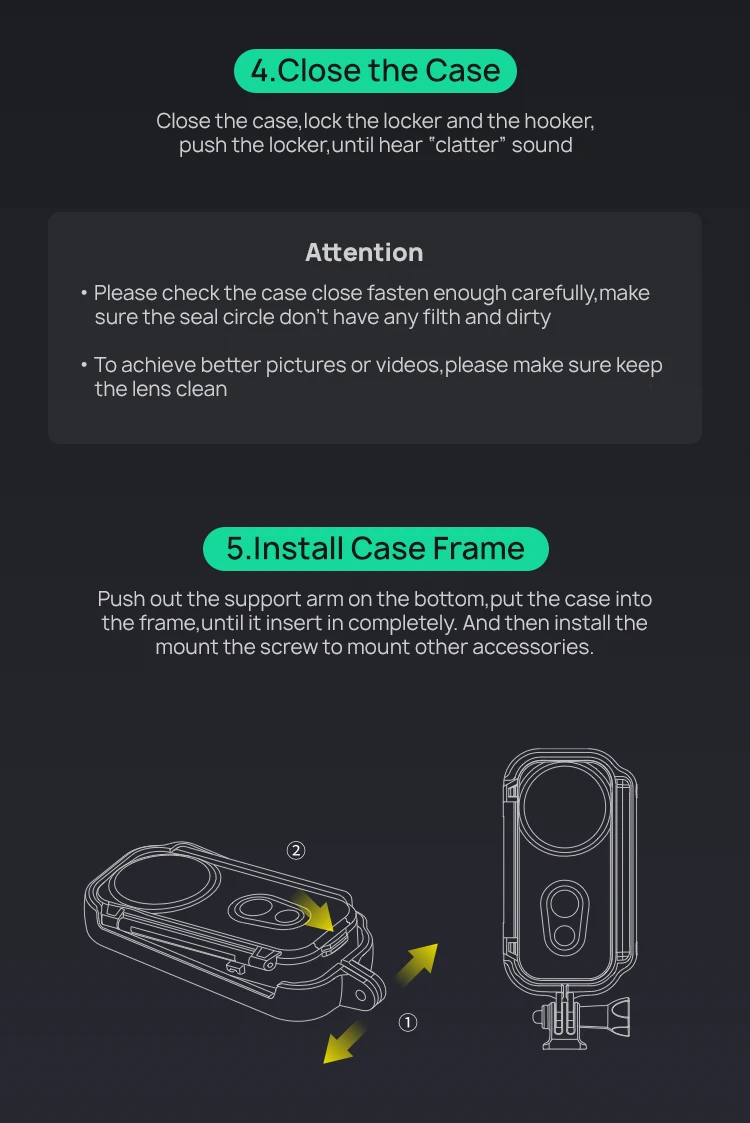 4.Close the Case

Close the case,lock the locker and the hooker, push the locker,until hear "clatter" sound

Attention

• Please check the case close fasten enough carefully,make sure the seal circle don't have any filth and dirty

• To achieve better pictures or videos,please make sure keep the lens clean

5.Install Case Frame

Push out the support arm on the bottom,put the case into the frame,until it insert in completely. And then install the mount the screw to mount other accessories.

②

①