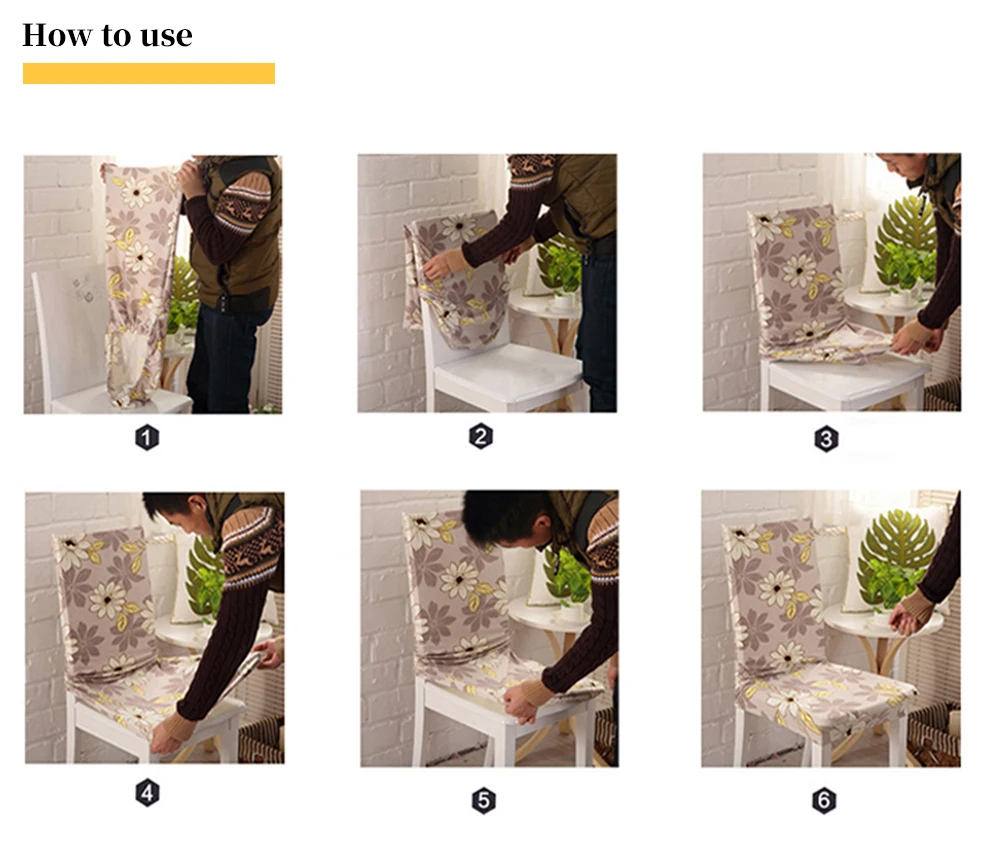 How to use

1

2

3

4

5

6