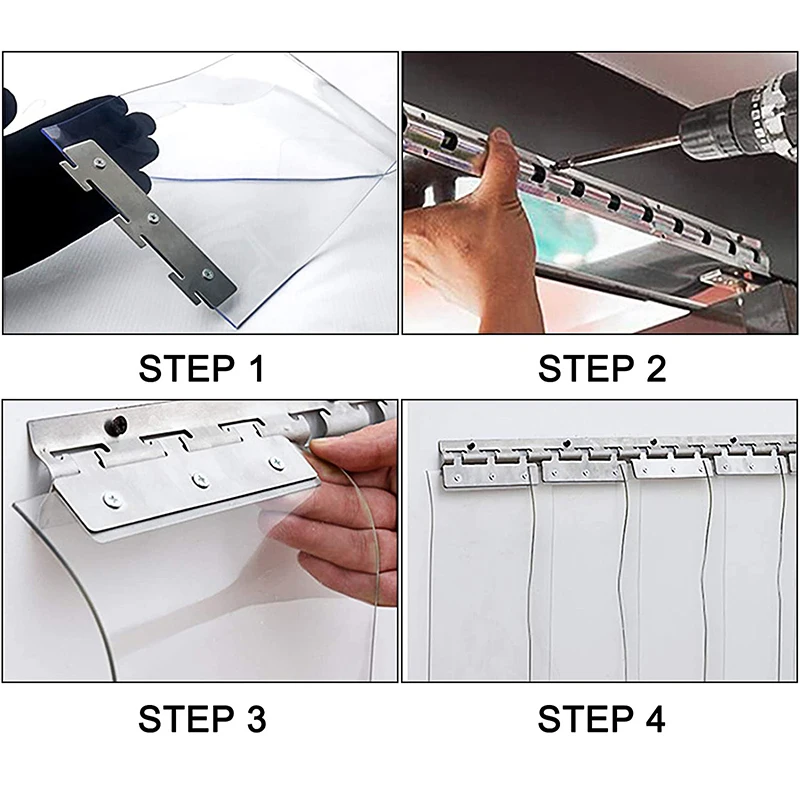 STEP 1

STEP 2

STEP 3

STEP 4