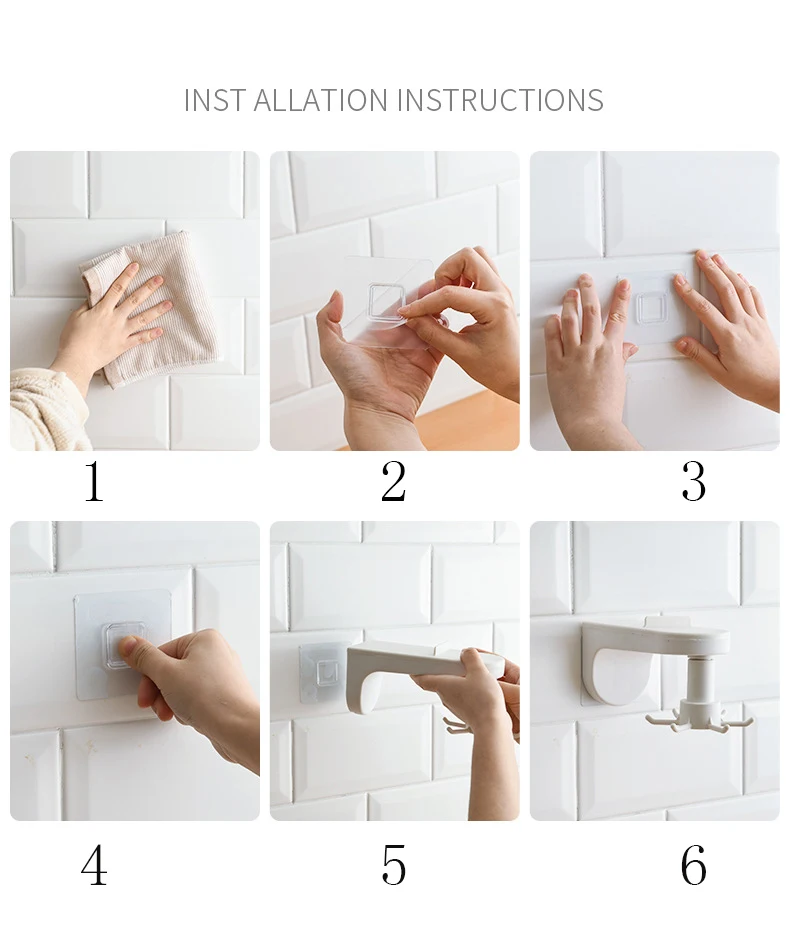 INST ALLATION INSTRUCTIONS

1

2

3

4

5

6