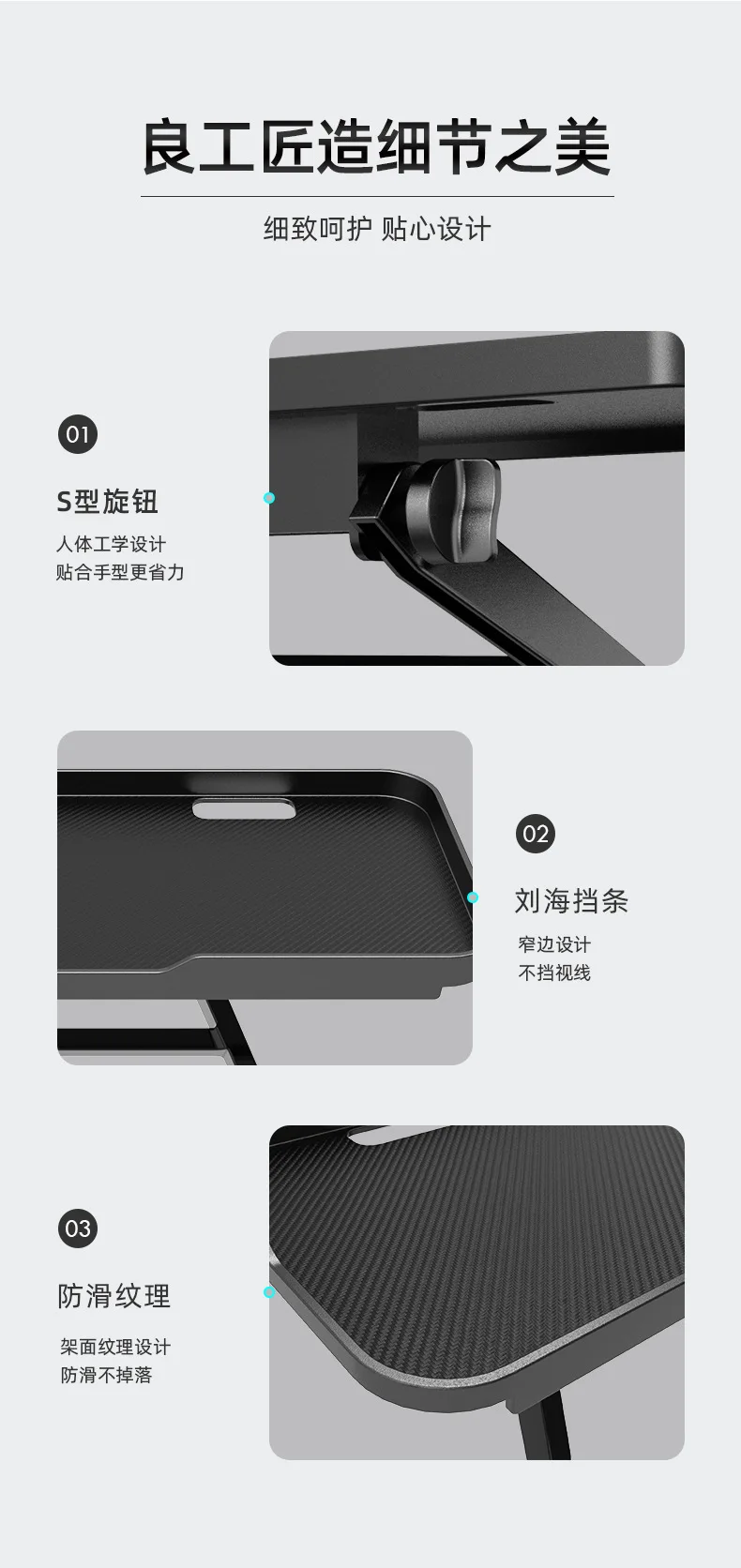 良工匠造细节之美

细致呵护 贴心设计

01

S型旋钮

人体工学设计
贴合手型更省力

02

刘海挡条

窄边设计
不挡视线

03

防滑纹理

架面纹理设计
防滑不掉落