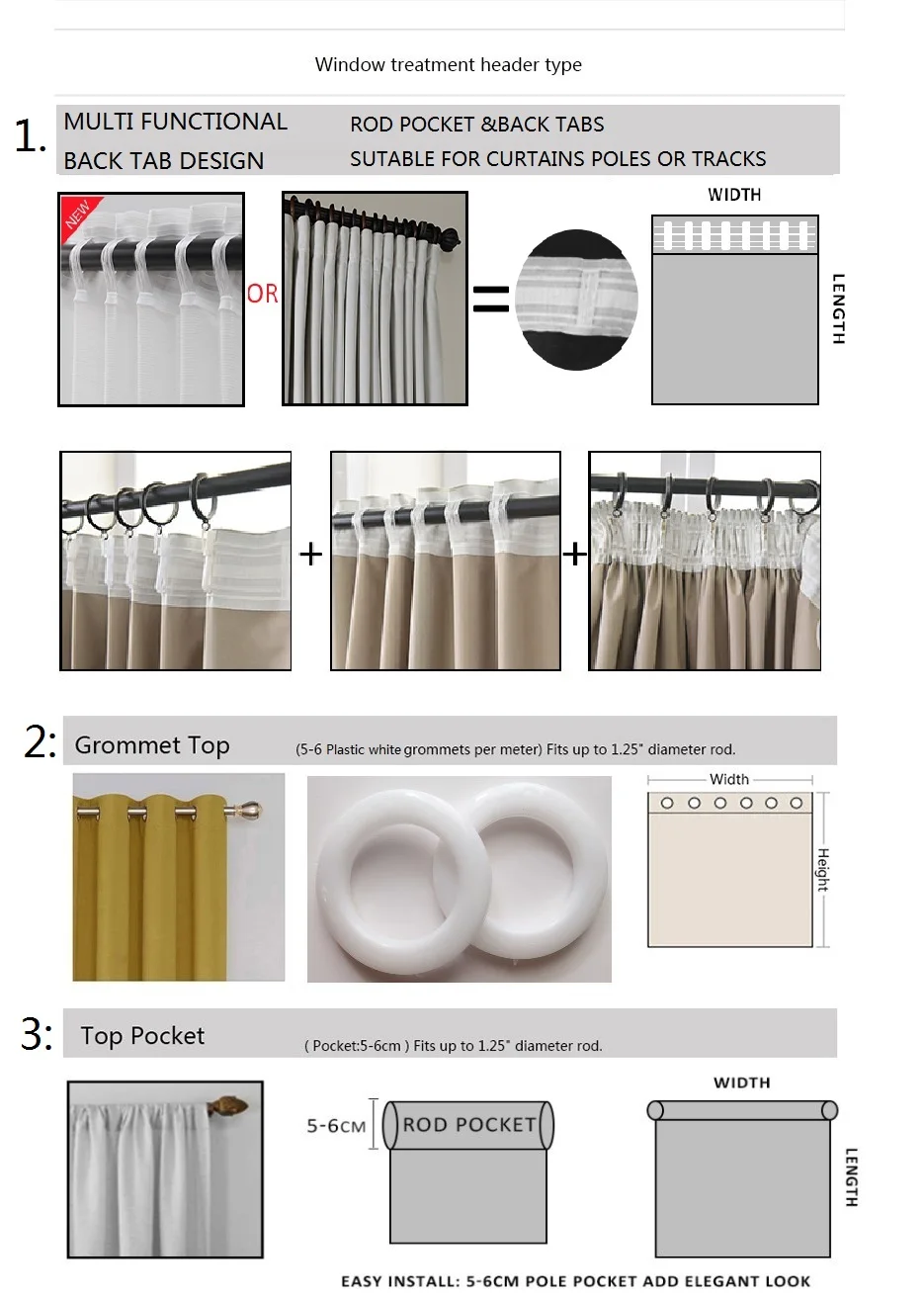 Window treatment header type

1. MULTI FUNCTIONAL BACK TAB DESIGN ROD POCKET &BACK TABS SUTABLE FOR CURTAINS POLES OR TRACKS

NEW

OR

=

WIDTH

LENGTH

+

+

2: Grommet Top (5-6 Plastic white grommets per meter) Fits up to 1.25" diameter rod.

Width

Height

3: Top Pocket ( Pocket:5-6cm ) Fits up to 1.25" diameter rod.

5-6CM

ROD POCKET

WIDTH

LENGTH

EASY INSTALL: 5-6CM POLE POCKET ADD ELEGANT LOOK