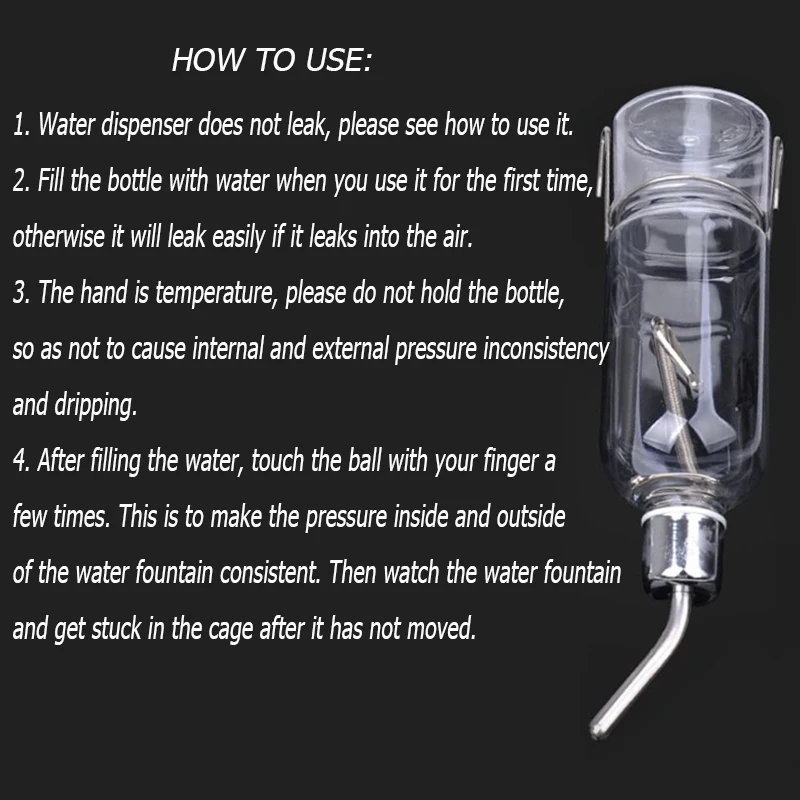 HOW TO USE:

1. Water dispenser does not leak, please see how to use it.
2. Fill the bottle with water when you use it for the first time, otherwise it will leak easily if it leaks into the air.
3. The hand is temperature, please do not hold the bottle, so as not to cause internal and external pressure inconsistency and dripping.
4. After filling the water, touch the ball with your finger a few times. This is to make the pressure inside and outside of the water fountain consistent. Then watch the water fountain and get stuck in the cage after it has not moved.