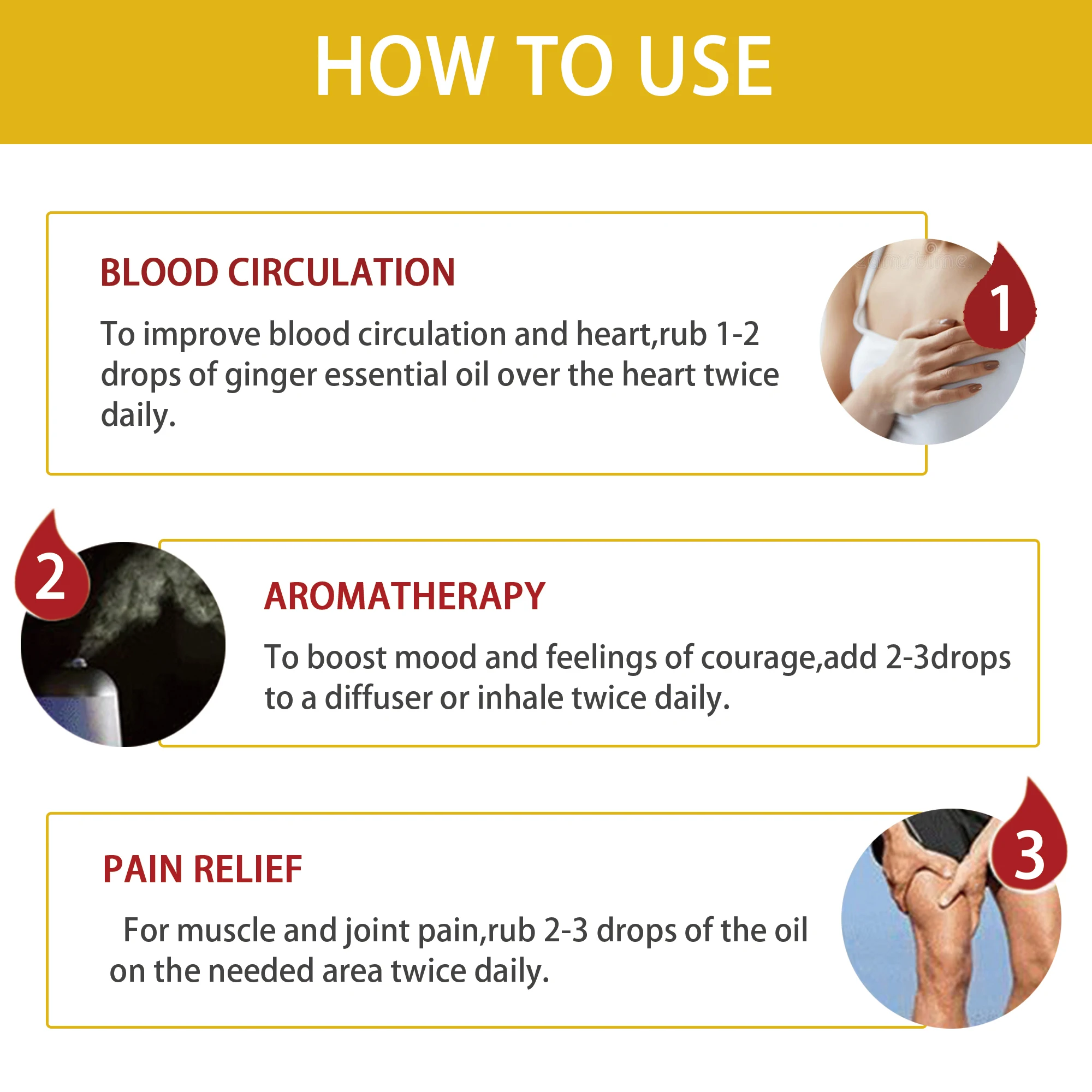 HOW TO USE

BLOOD CIRCULATION

To improve blood circulation and heart,rub 1-2 drops of ginger essential oil over the heart twice daily.

1

2

AROMATHERAPY

To boost mood and feelings of courage,add 2-3drops to a diffuser or inhale twice daily.

PAIN RELIEF

For muscle and joint pain,rub 2-3 drops of the oil on the needed area twice daily.

3