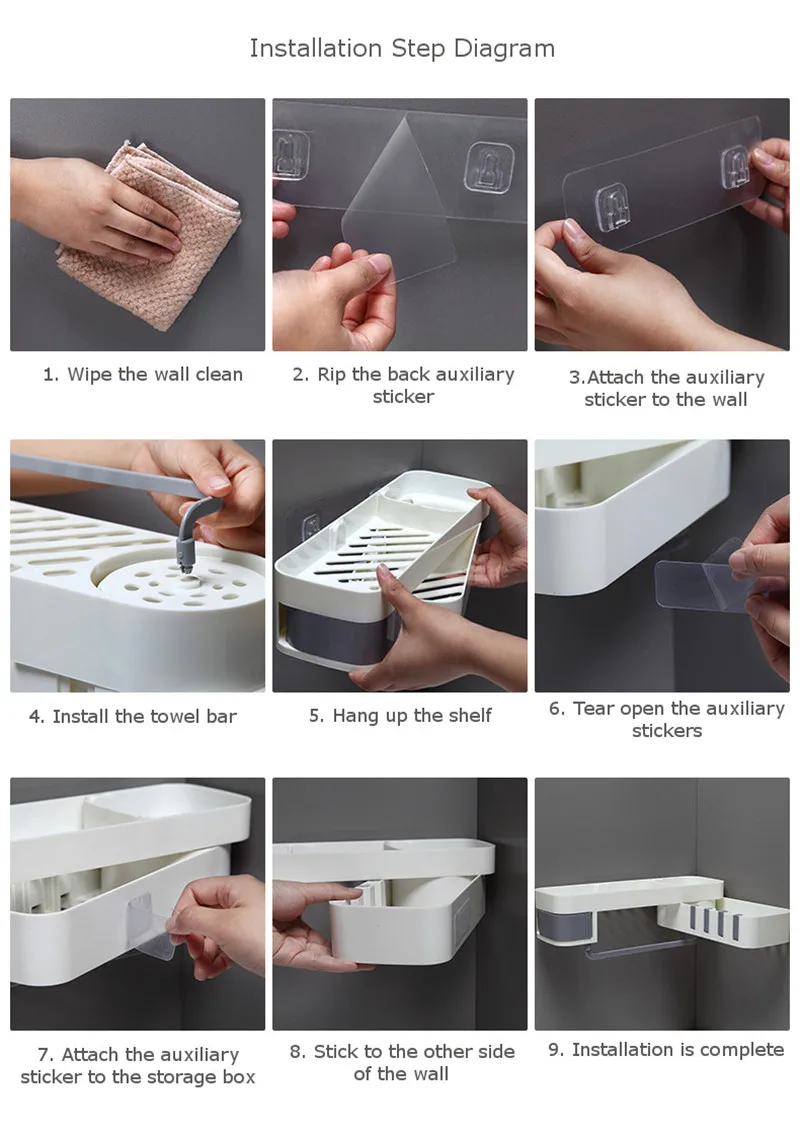 Installation Step Diagram

1. Wipe the wall clean

2. Rip the back auxiliary sticker

3.Attach the auxiliary sticker to the wall

4. Install the towel bar

5. Hang up the shelf

6. Tear open the auxiliary stickers

7. Attach the auxiliary sticker to the storage box

8. Stick to the other side of the wall

9. Installation is complete