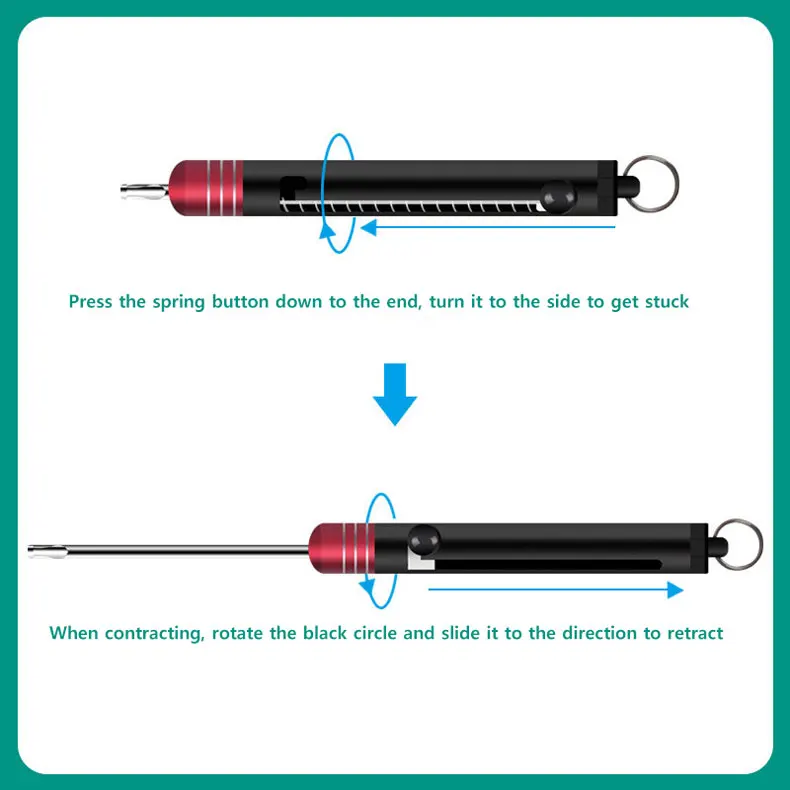 Press the spring button down to the end, turn it to the side to get stuck

When contracting, rotate the black circle and slide it to the direction to retract