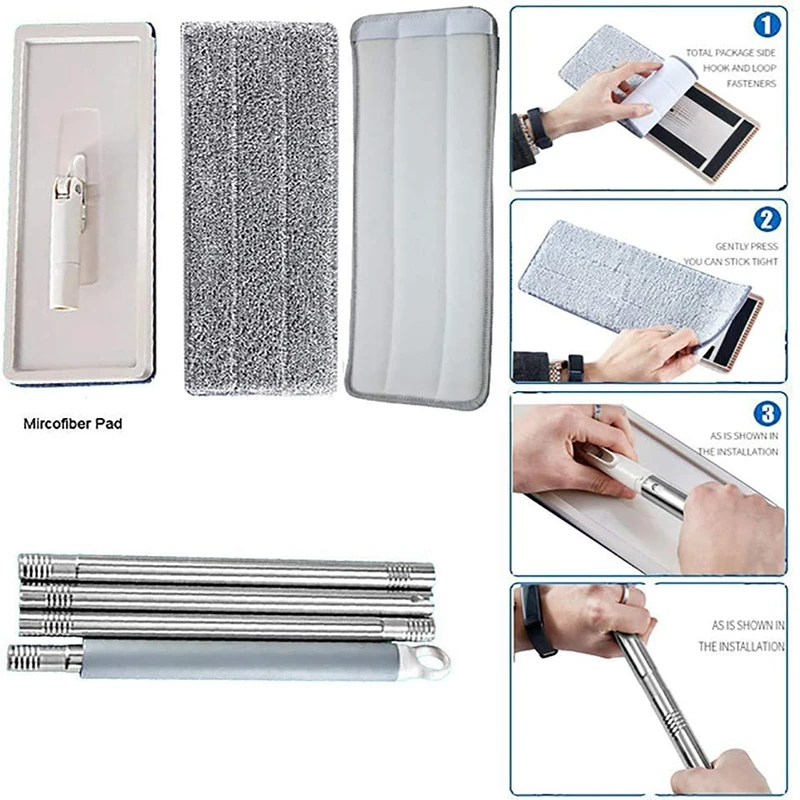 Mircofiber Pad

1
TOTAL PACKAGE SIDE HOOK AND LOOP FASTENERS

2
GENTLY PRESS YOU CAN STICK TIGHT

3
AS IS SHOWN IN THE INSTALLATION

AS IS SHOWN IN THE INSTALLATION