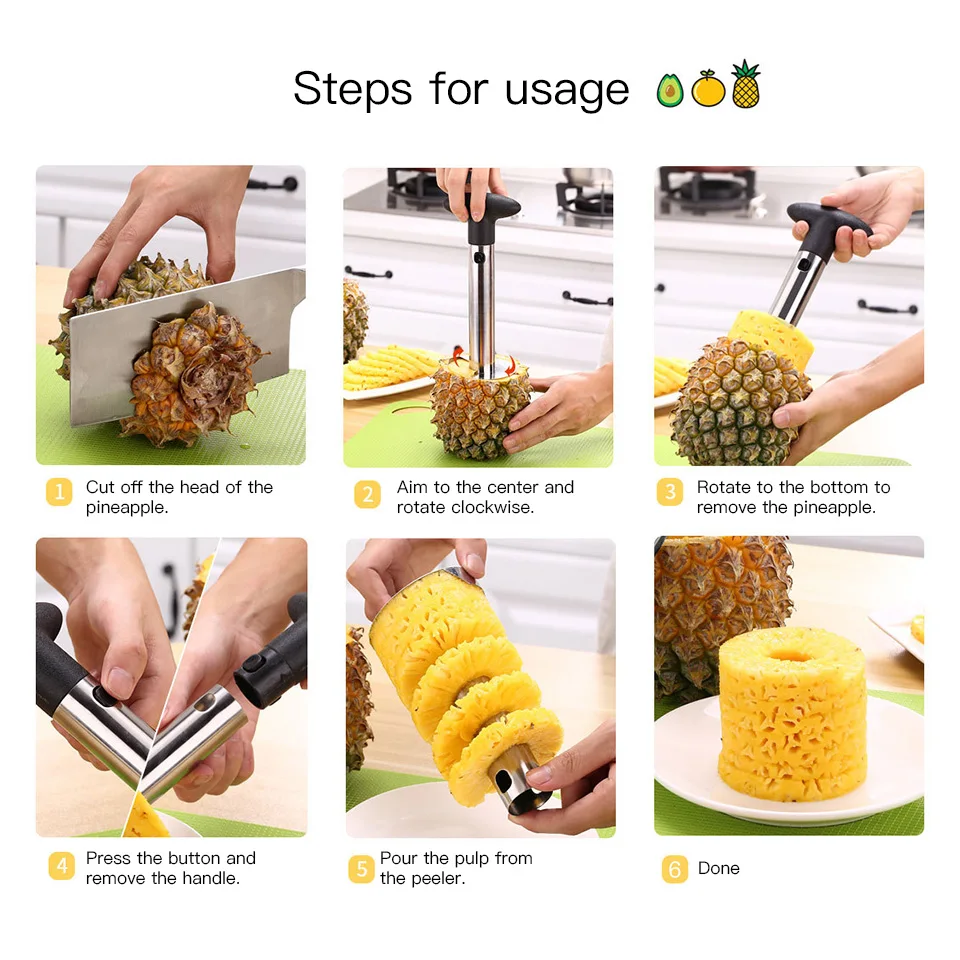 Steps for usage

1 Cut off the head of the pineapple.

2 Aim to the center and rotate clockwise.

3 Rotate to the bottom to remove the pineapple.

4 Press the button and remove the handle.

5 Pour the pulp from the peeler.

6 Done